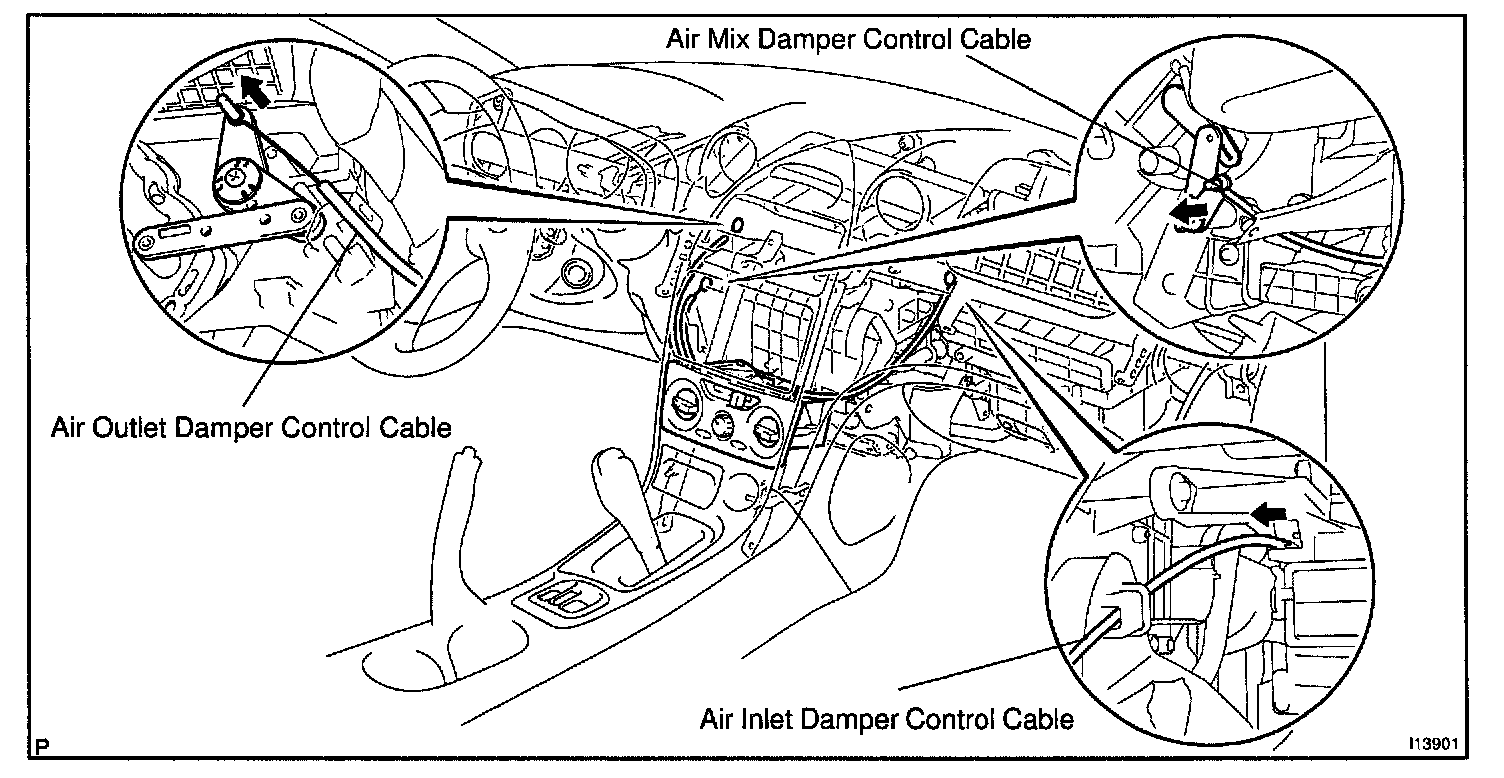 Air Mix Damper Control Cable

Air Outlet Damper Control Cable

Air Inlet Damper Control Cable

P

I13901