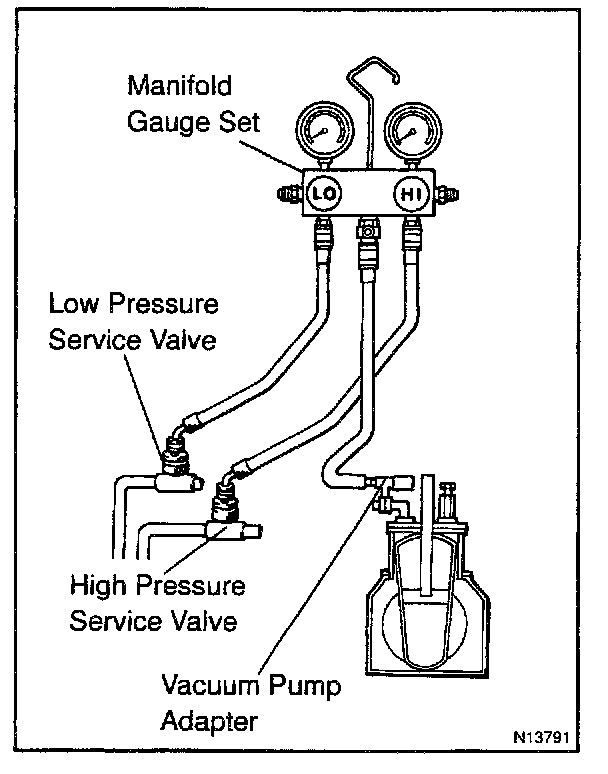 Manifold Gauge Set

LO

HI

Low Pressure Service Valve

High Pressure Service Valve

Vacuum Pump Adapter

N13791