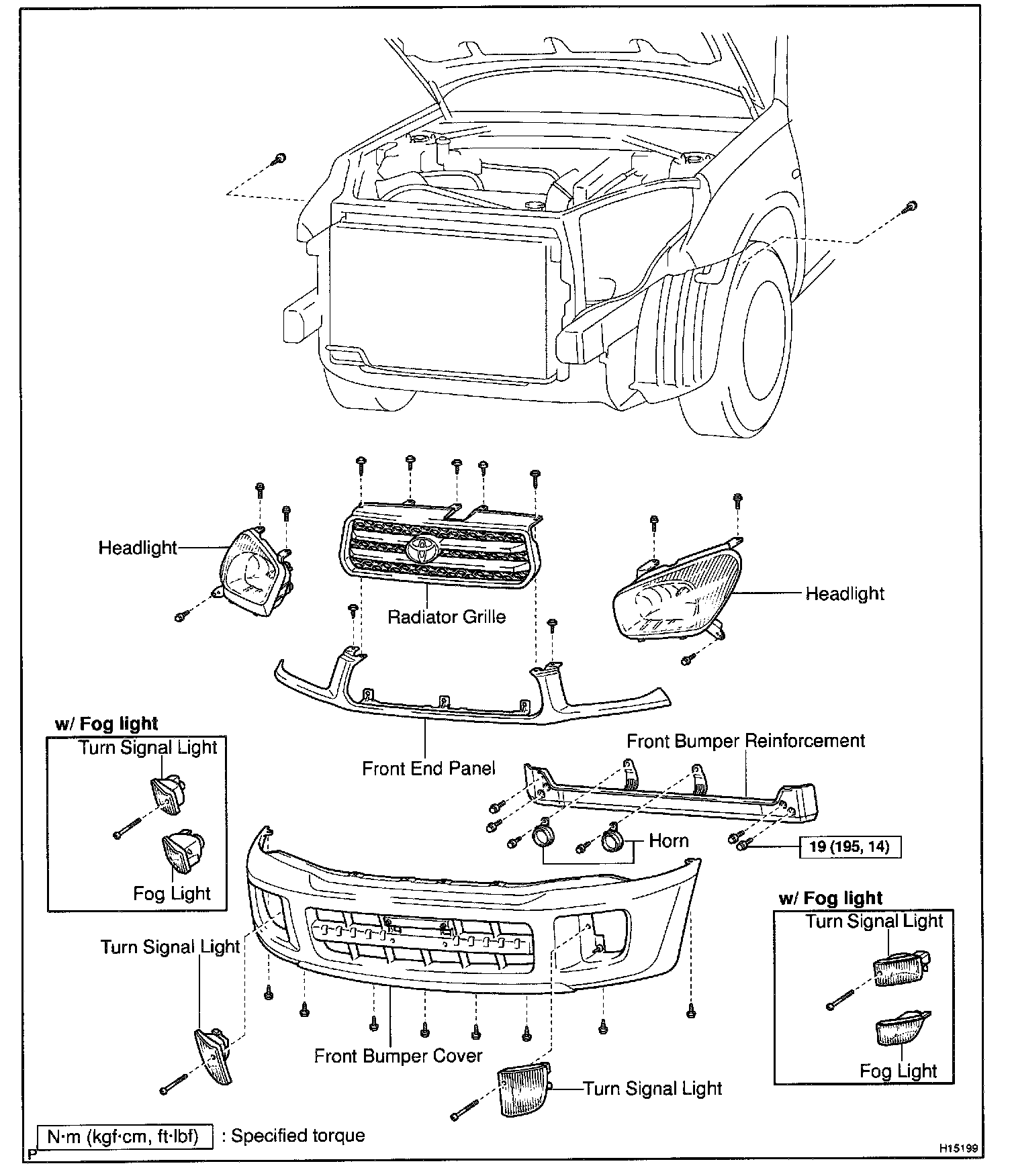 Headlight

Radiator Grille

Headlight

w/ Fog light

Turn Signal Light

Fog Light

Front End Panel

Front Bumper Reinforcement

Horn

19 (195, 14)

w/ Fog light

Turn Signal Light

Fog Light

Turn Signal Light

Front Bumper Cover

Turn Signal Light

N·m (kgf·cm, ft·lbf) : Specified torque

P

H15199