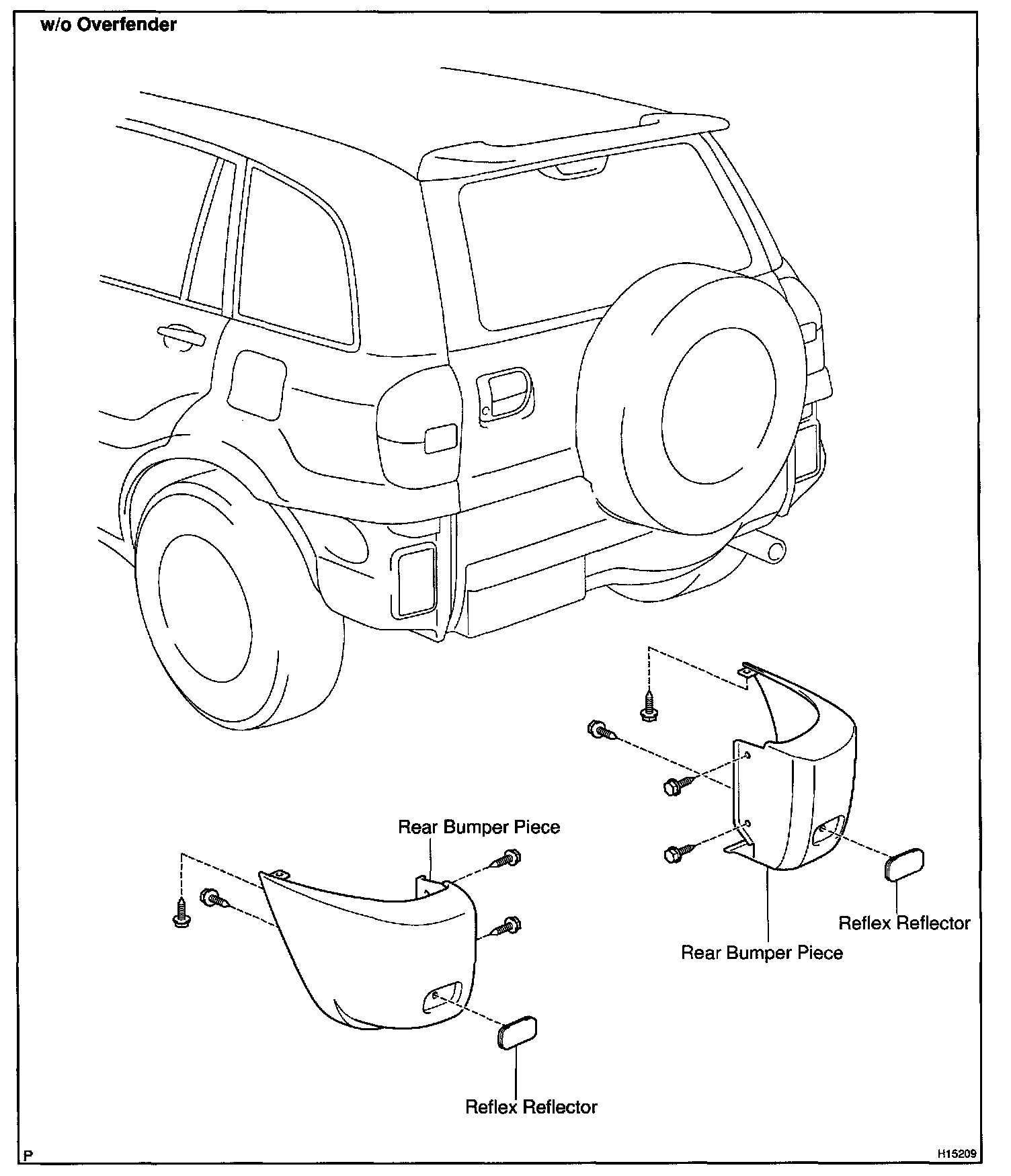 w/o Overfender

Rear Bumper Piece

Reflex Reflector

Rear Bumper Piece

Reflex Reflector

P

H15209