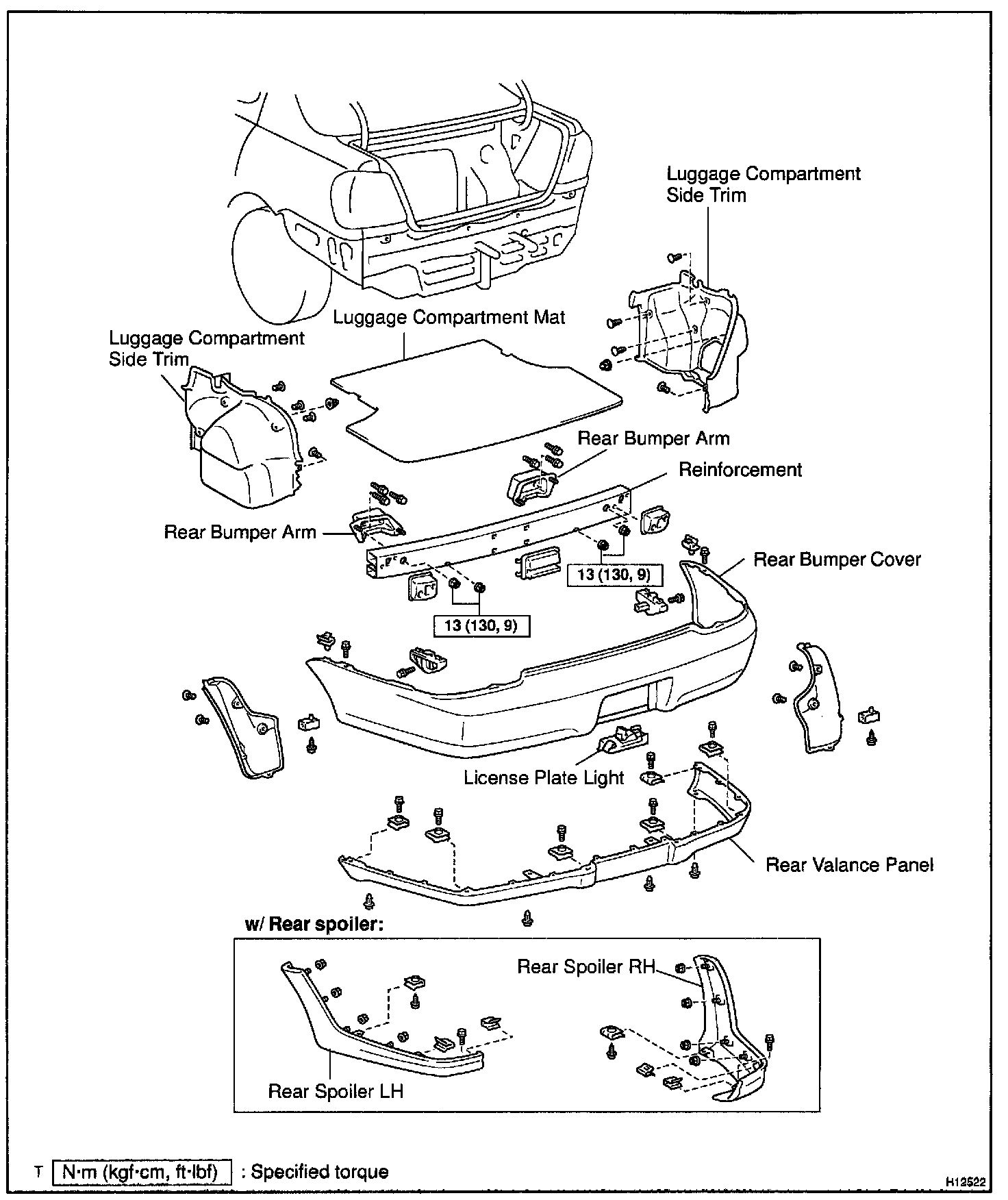 Luggage Compartment Side Trim

Luggage Compartment Mat

Luggage Compartment Side Trim

Rear Bumper Arm

Reinforcement

Rear Bumper Arm

Rear Bumper Cover

13 (130, 9)

13 (130, 9)

License Plate Light

Rear Valance Panel

w/ Rear spoiler:

Rear Spoiler RH

Rear Spoiler LH

T N·m (kgf·cm, ft·lbf) : Specified torque

H12522