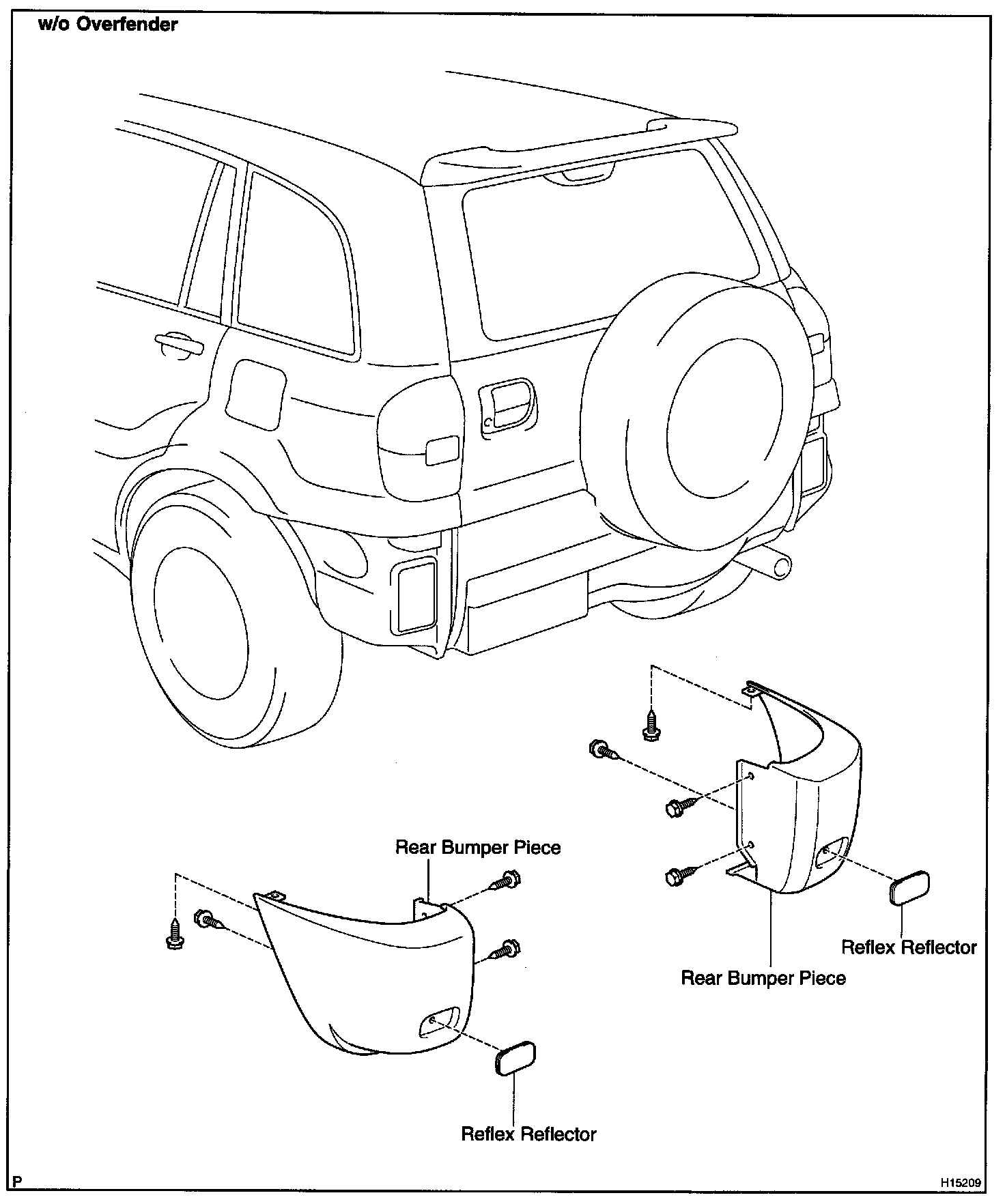 w/o Overfender

Rear Bumper Piece

Reflex Reflector

Rear Bumper Piece

Reflex Reflector

P

H15209