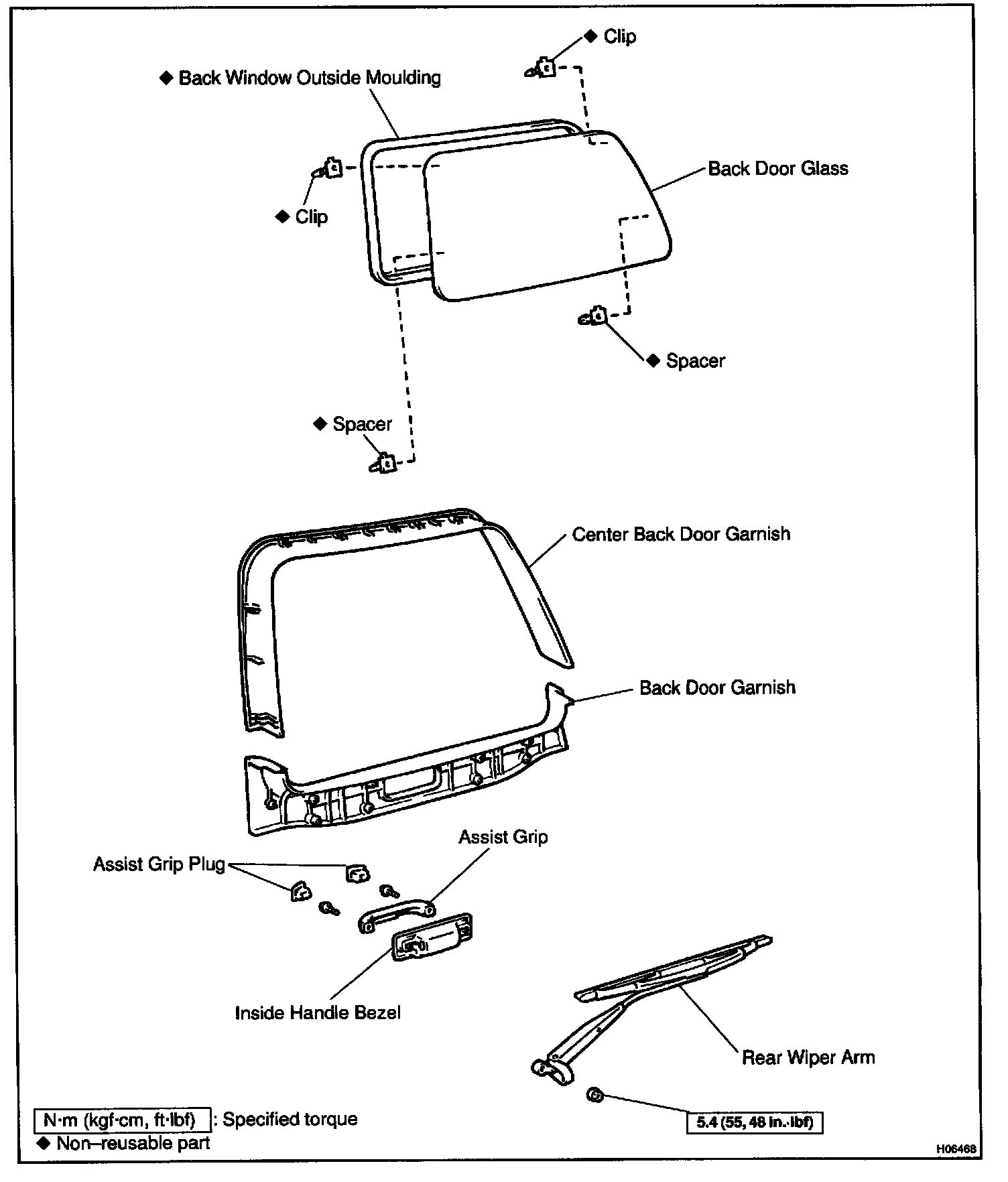 ◆ Clip

◆ Back Window Outside Moulding

Back Door Glass

◆ Clip

◆ Spacer

◆ Spacer

Center Back Door Garnish

Back Door Garnish

Assist Grip

Assist Grip Plug

Inside Handle Bezel

Rear Wiper Arm

5.4 (55, 48 in.·lbf)

N·m (kgf·cm, ft·lbf) : Specified torque
◆ Non–reusable part

H06468