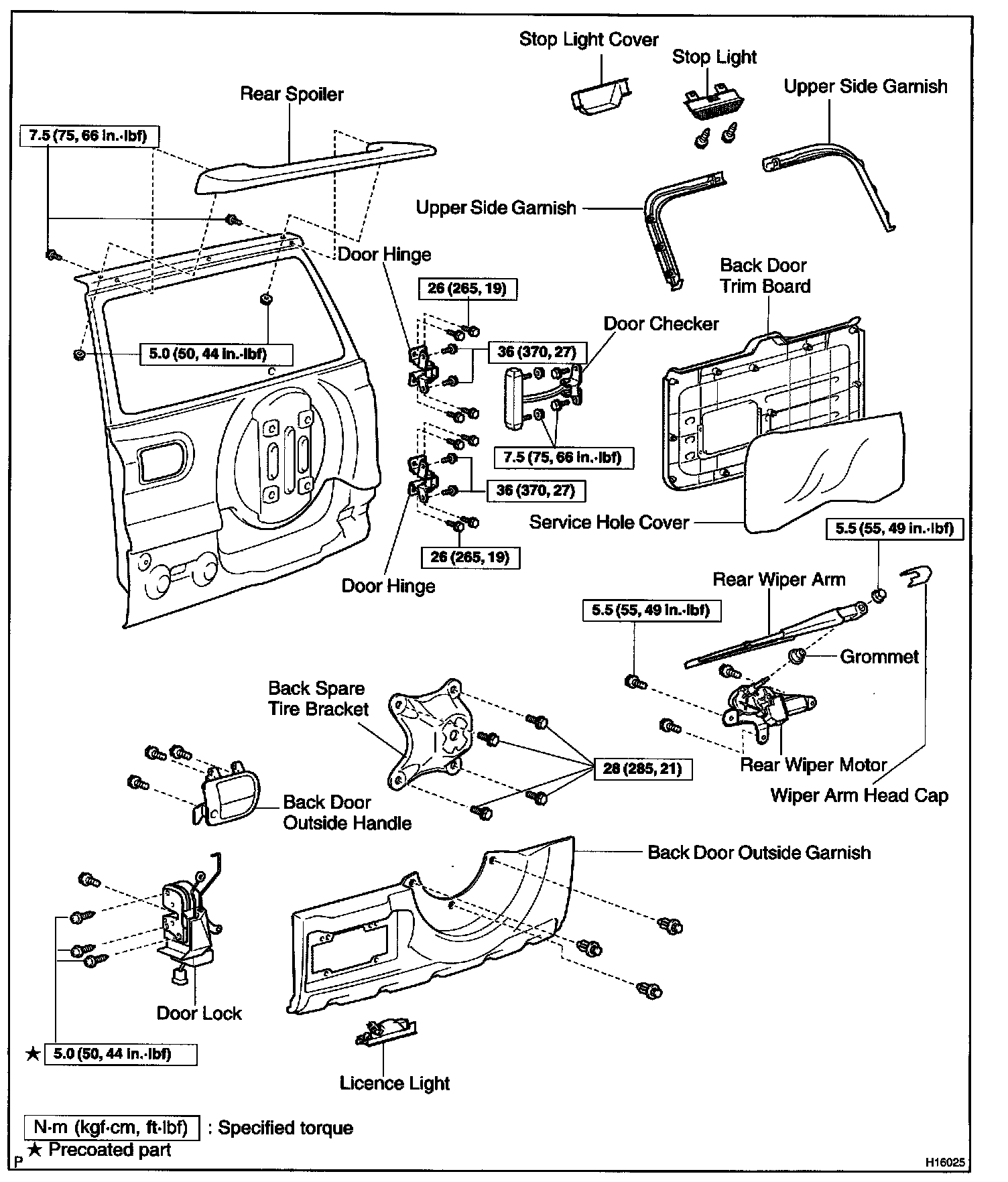 Stop Light Cover

Stop Light

Upper Side Garnish

Rear Spoiler

7.5 (75, 66 in.·lbf)

Upper Side Garnish

Door Hinge

Back Door Trim Board

26 (265, 19)

Door Checker

5.0 (50, 44 in.·lbf)

36 (370, 27)

7.5 (75, 66 in.·lbf)

36 (370, 27)

Service Hole Cover

5.5 (55, 49 in.·lbf)

26 (265, 19)

Door Hinge

Rear Wiper Arm

5.5 (55, 49 in.·lbf)

Grommet

Back Spare Tire Bracket

28 (285, 21)

Rear Wiper Motor

Wiper Arm Head Cap

Back Door Outside Handle

Back Door Outside Garnish

Door Lock

★ 5.0 (50, 44 in.·lbf)

Licence Light

N·m (kgf·cm, ft·lbf) : Specified torque

★ Precoated part

P

H16025