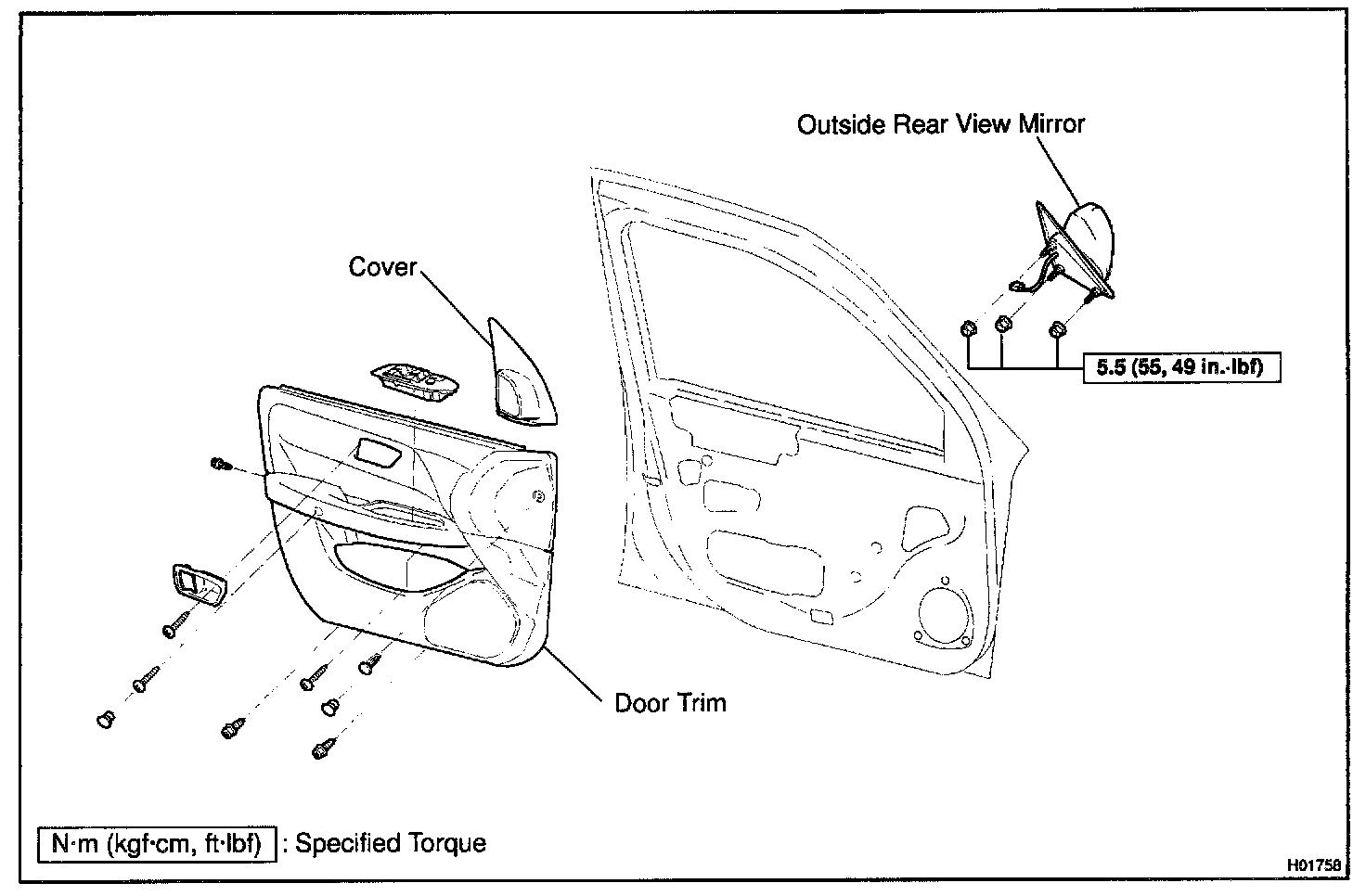 Outside Rear View Mirror

Cover

5.5 (55, 49 in.·lbf)

Door Trim

N·m (kgf·cm, ft·lbf) : Specified Torque

H01758