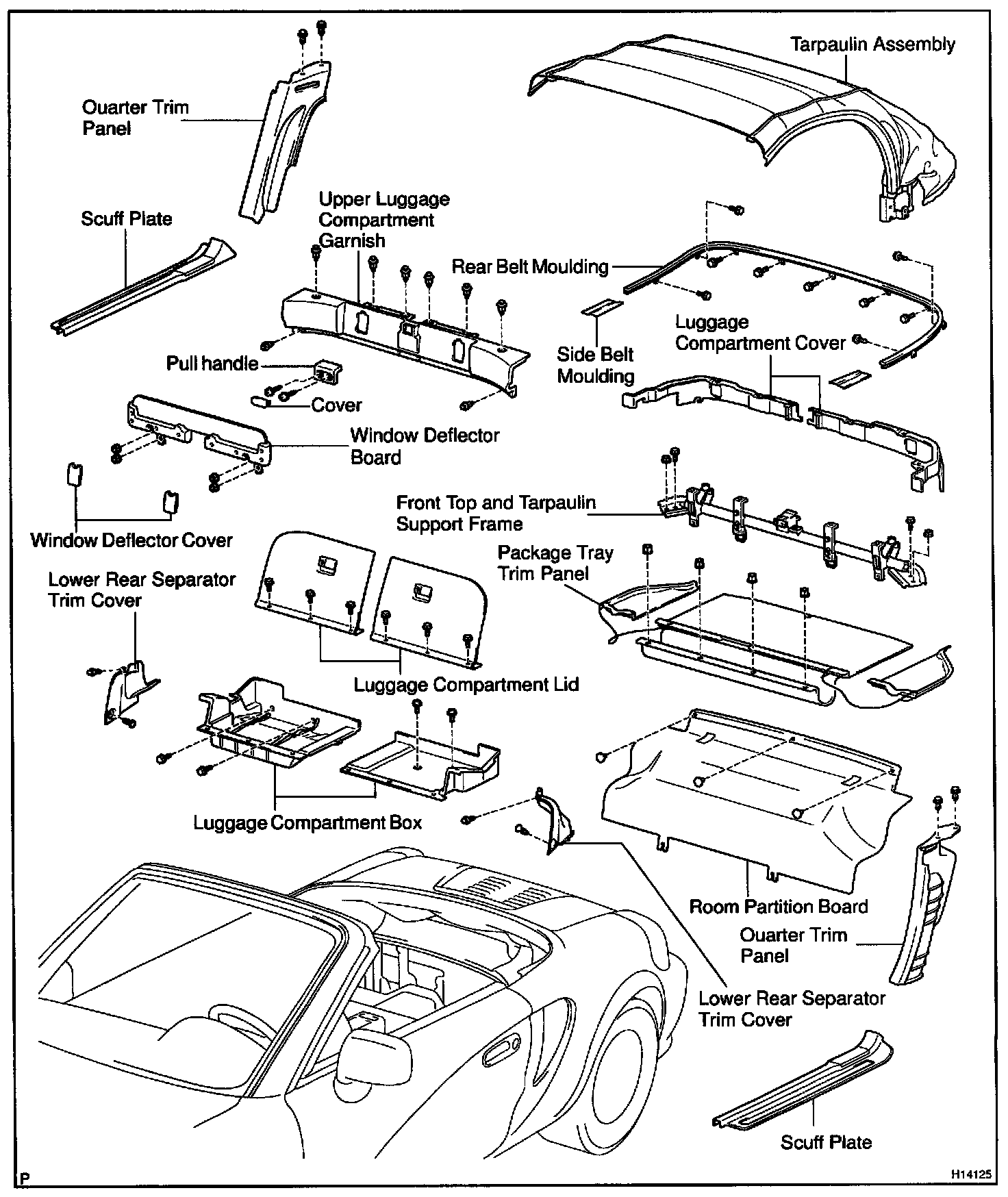 Tarpaulin Assembly

Ouarter Trim Panel

Scuff Plate

Upper Luggage Compartment Garnish

Rear Belt Moulding

Side Belt Moulding

Luggage Compartment Cover

Pull handle

Cover

Window Deflector Board

Window Deflector Cover

Front Top and Tarpaulin Support Frame

Package Tray Trim Panel

Lower Rear Separator Trim Cover

Luggage Compartment Lid

Luggage Compartment Box

Room Partition Board

Ouarter Trim Panel

Lower Rear Separator Trim Cover

Scuff Plate

P

H14125