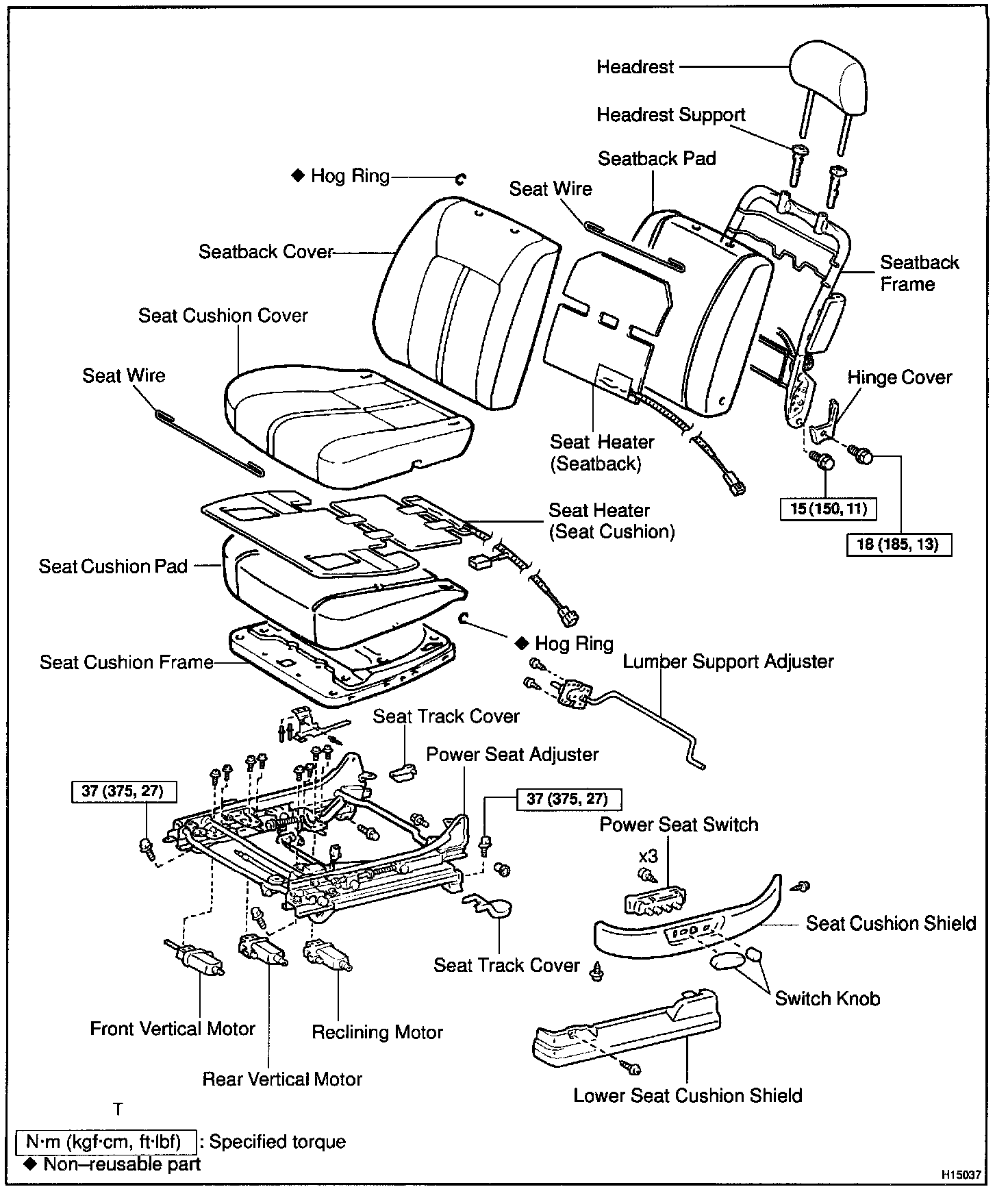 Headrest

Headrest Support

Seatback Pad

◆ Hog Ring

Seat Wire

Seatback Cover

Seatback Frame

Seat Cushion Cover

Seat Wire

Hinge Cover

Seat Heater (Seatback)

15 (150, 11)

18 (185, 13)

Seat Heater (Seat Cushion)

Seat Cushion Pad

◆ Hog Ring

Seat Cushion Frame

Lumber Support Adjuster

Seat Track Cover

Power Seat Adjuster

37 (375, 27)

37 (375, 27)

Power Seat Switch

x3

Seat Cushion Shield

Seat Track Cover

Switch Knob

Front Vertical Motor

Reclining Motor

Rear Vertical Motor

Lower Seat Cushion Shield

T

N·m (kgf·cm, ft·lbf) : Specified torque
◆ Non–reusable part

H15037