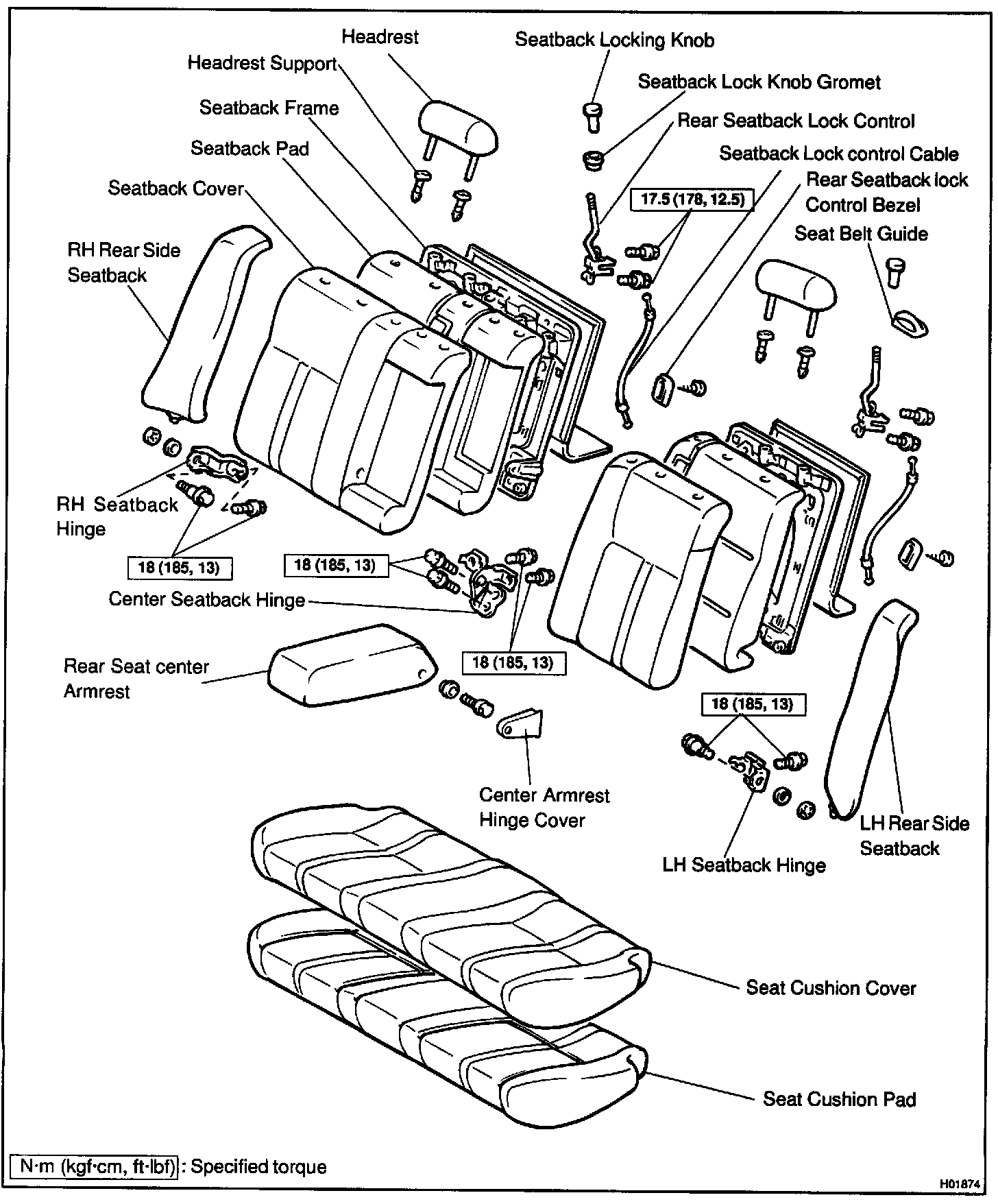 Headrest
Seatback Locking Knob
Headrest Support
Seatback Lock Knob Gromet
Seatback Frame
Rear Seatback Lock Control
Seatback Pad
Seatback Lock control Cable
Seatback Cover
Rear Seatback lock Control Bezel
17.5 (178, 12.5)
Seat Belt Guide
RH Rear Side Seatback
RH Seatback Hinge
18 (185, 13)
18 (185, 13)
Center Seatback Hinge
Rear Seat center Armrest
18 (185, 13)
18 (185, 13)
Center Armrest Hinge Cover
LH Rear Side Seatback
LH Seatback Hinge
Seat Cushion Cover
Seat Cushion Pad
N·m (kgf·cm, ft·lbf) : Specified torque
H01874