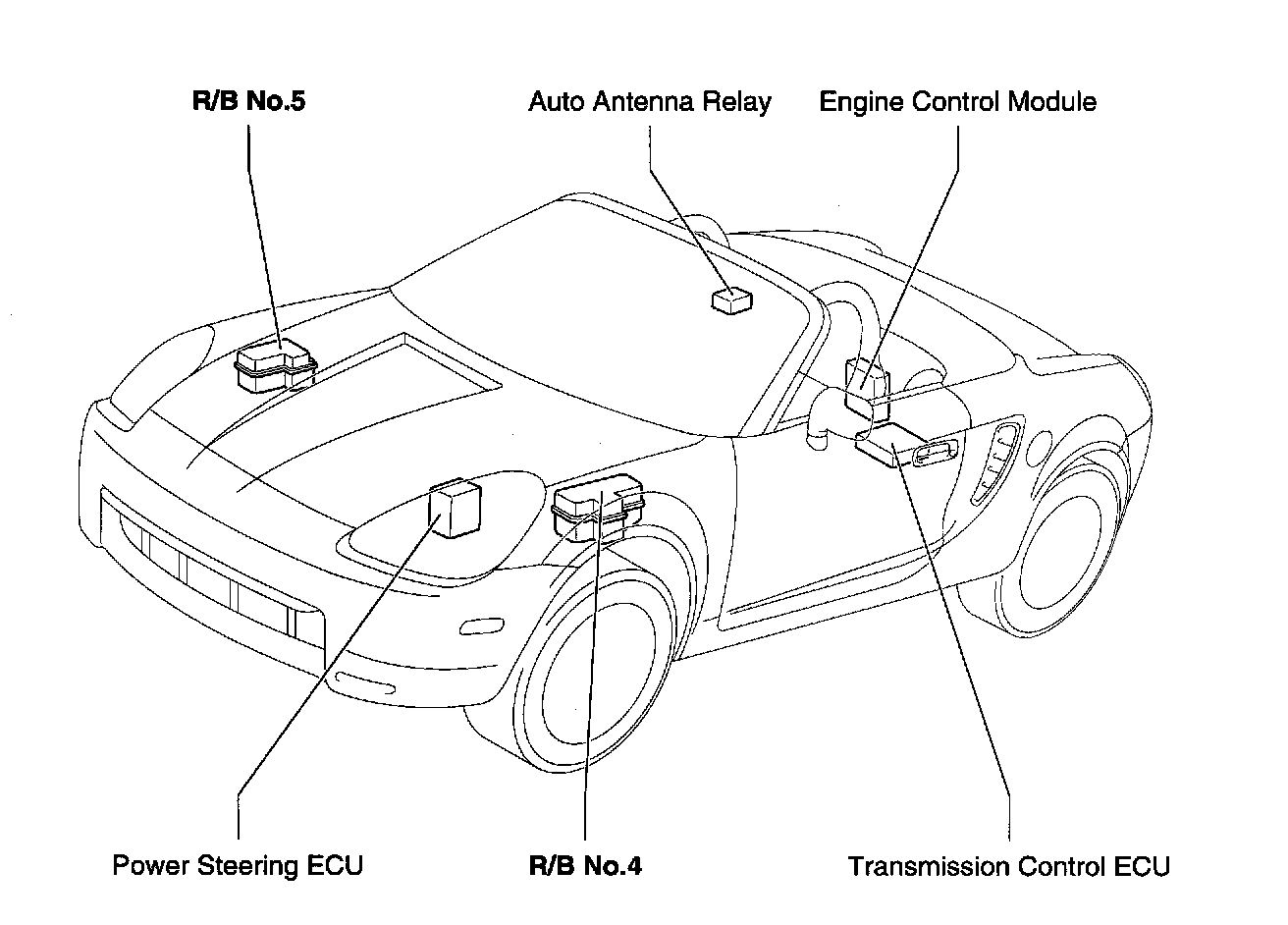 R/B No.5

Auto Antenna Relay

Engine Control Module

Power Steering ECU

R/B No.4

Transmission Control ECU