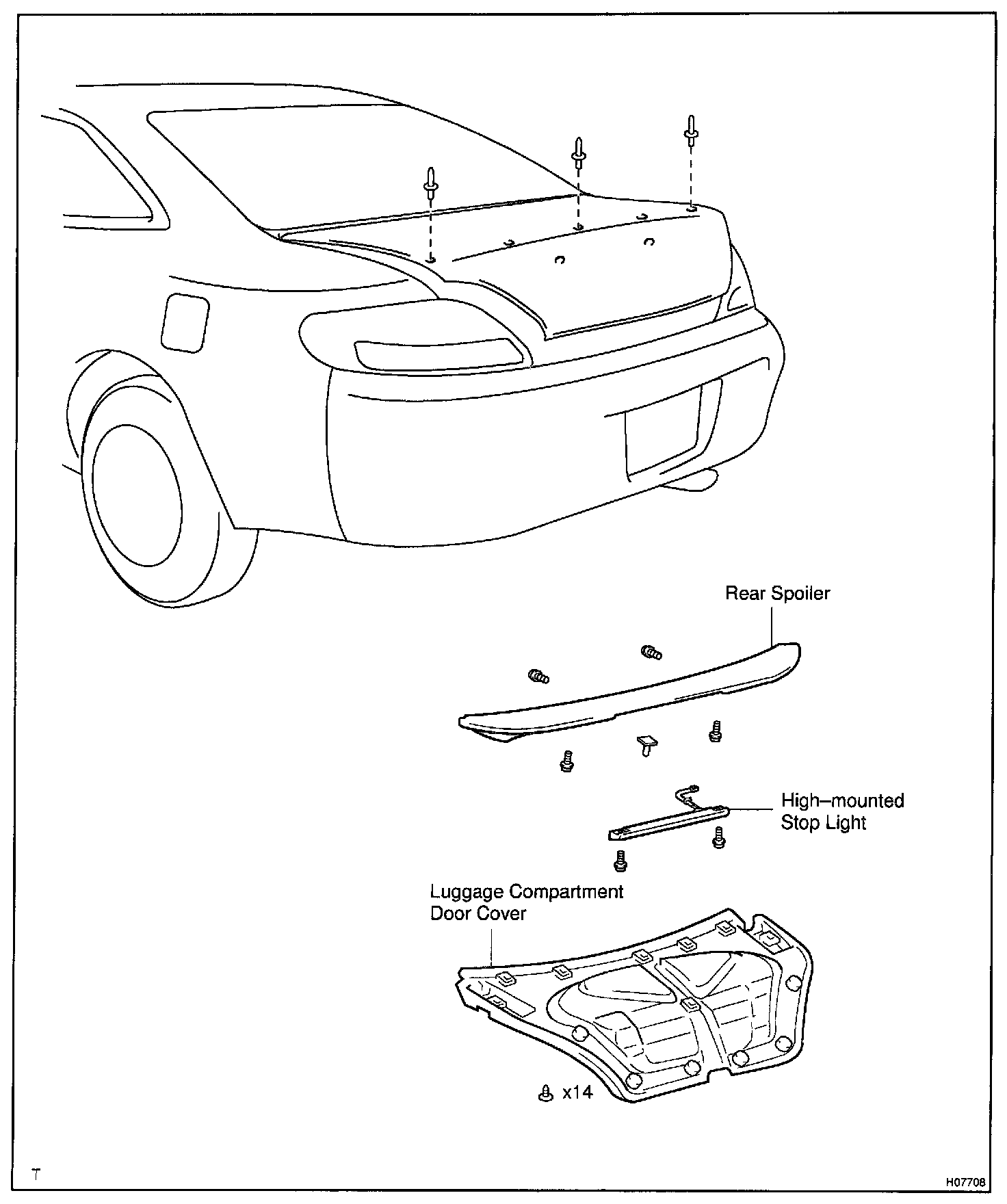 Rear Spoiler

High–mounted Stop Light

Luggage Compartment Door Cover

x14

T

H07708