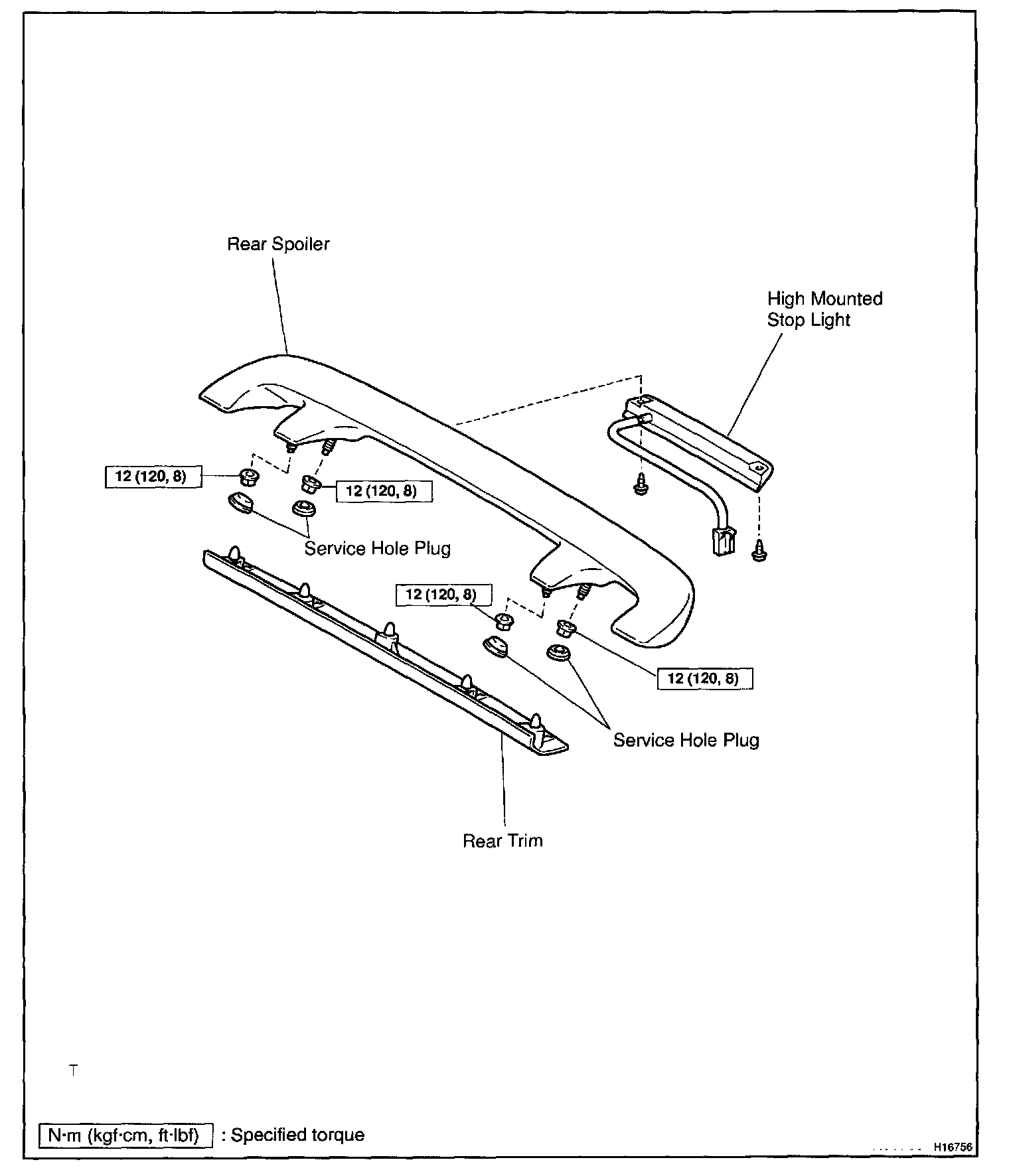 Rear Spoiler

High Mounted Stop Light

12 (120, 8)

12 (120, 8)

Service Hole Plug

12 (120, 8)

12 (120, 8)

Service Hole Plug

Rear Trim

T

N·m (kgf·cm, ft·lbf) : Specified torque

H16756