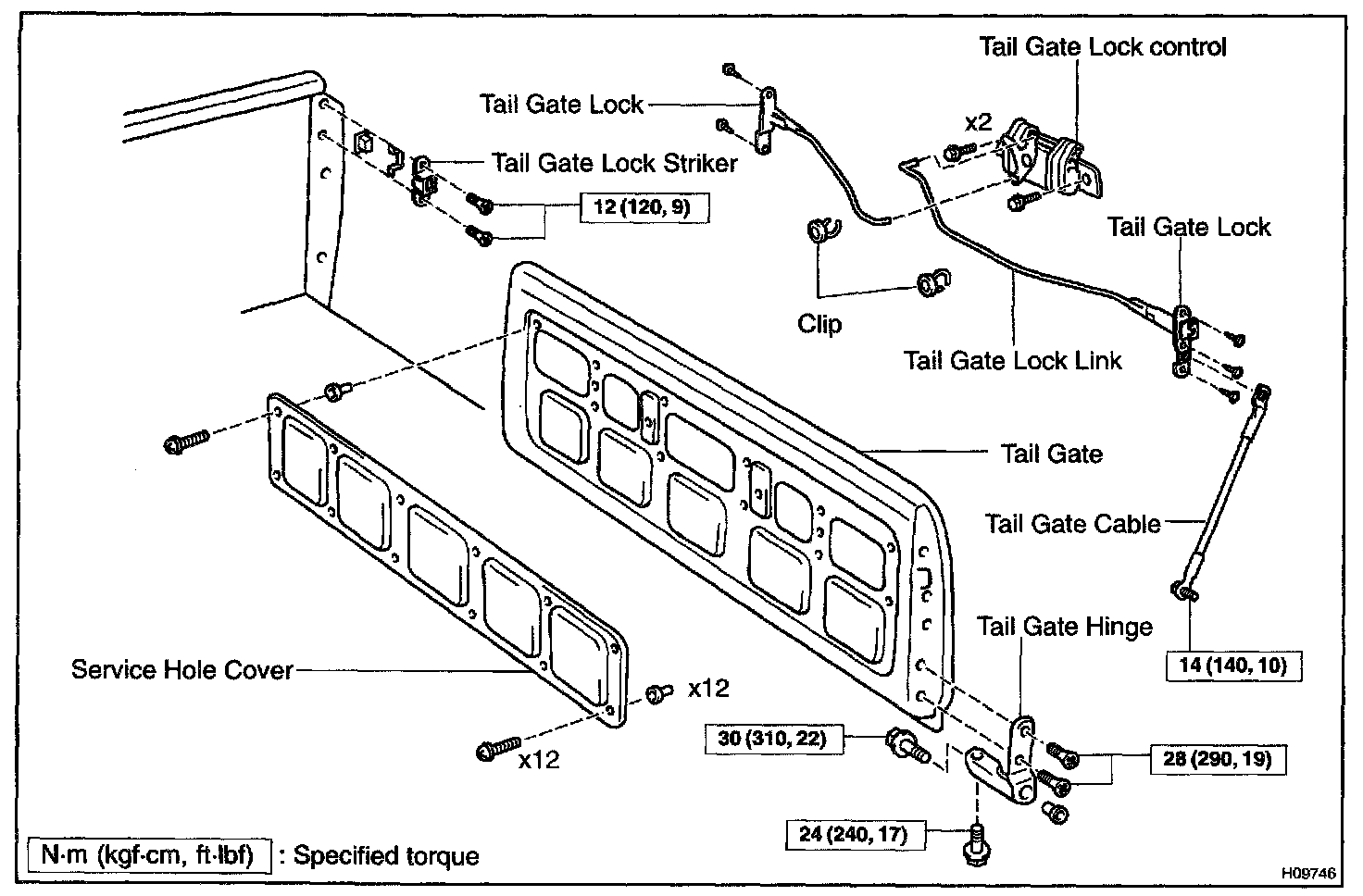 Tail Gate Lock control

Tail Gate Lock

x2

Tail Gate Lock Striker

12 (120, 9)

Tail Gate Lock

Clip

Tail Gate Lock Link

Tail Gate

Tail Gate Cable

Tail Gate Hinge

14 (140, 10)

Service Hole Cover

x12

x12

30 (310, 22)

28 (290, 19)

24 (240, 17)

N·m (kgf·cm, ft·lbf) : Specified torque

H09746