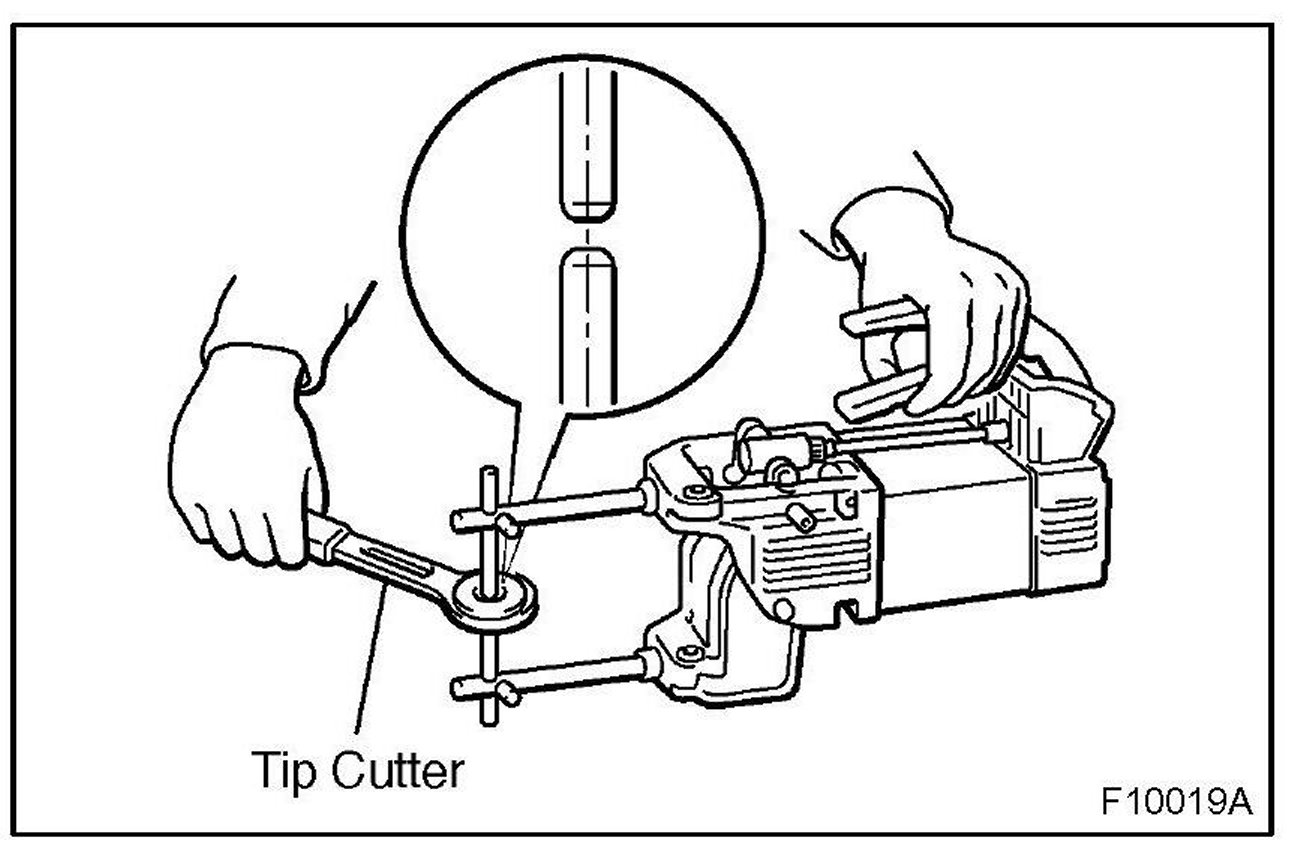 Tip Cutter

F10019A