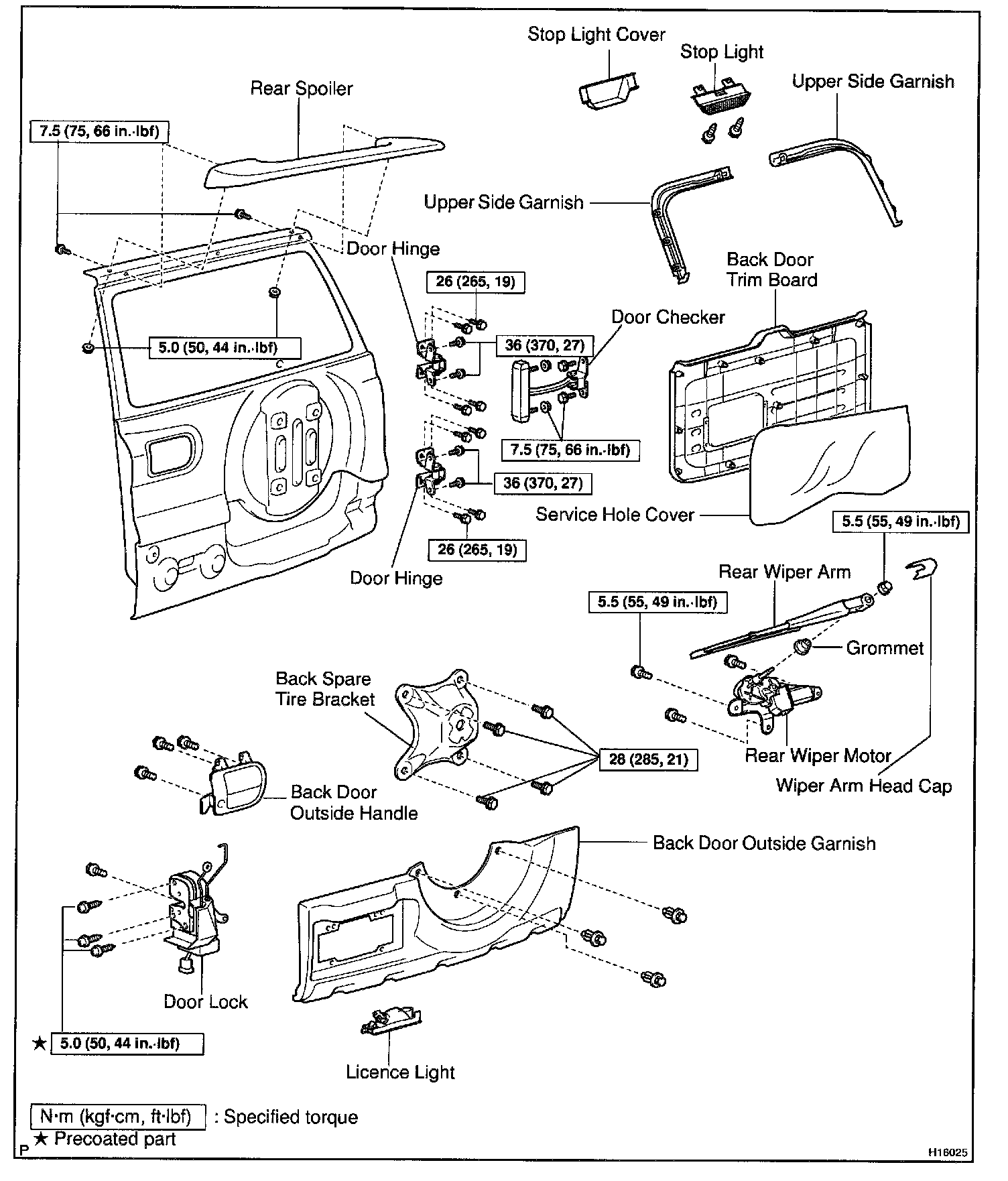 Stop Light Cover
Stop Light
Upper Side Garnish
Rear Spoiler
7.5 (75, 66 in.·lbf)
Upper Side Garnish
Door Hinge
Back Door
Trim Board
26 (265, 19)
Door Checker
5.0 (50, 44 in.·lbf)
36 (370, 27)
7.5 (75, 66 in.·lbf)
36 (370, 27)
Service Hole Cover
5.5 (55, 49 in.·lbf)
26 (265, 19)
Door Hinge
Rear Wiper Arm
5.5 (55, 49 in.·lbf)
Grommet
Back Spare
Tire Bracket
28 (285, 21)
Rear Wiper Motor
Wiper Arm Head Cap
Back Door
Outside Handle
Back Door Outside Garnish
Door Lock
★ 5.0 (50, 44 in.·lbf)
Licence Light
N·m (kgf·cm, ft·lbf) : Specified torque
★ Precoated part
P
H16025