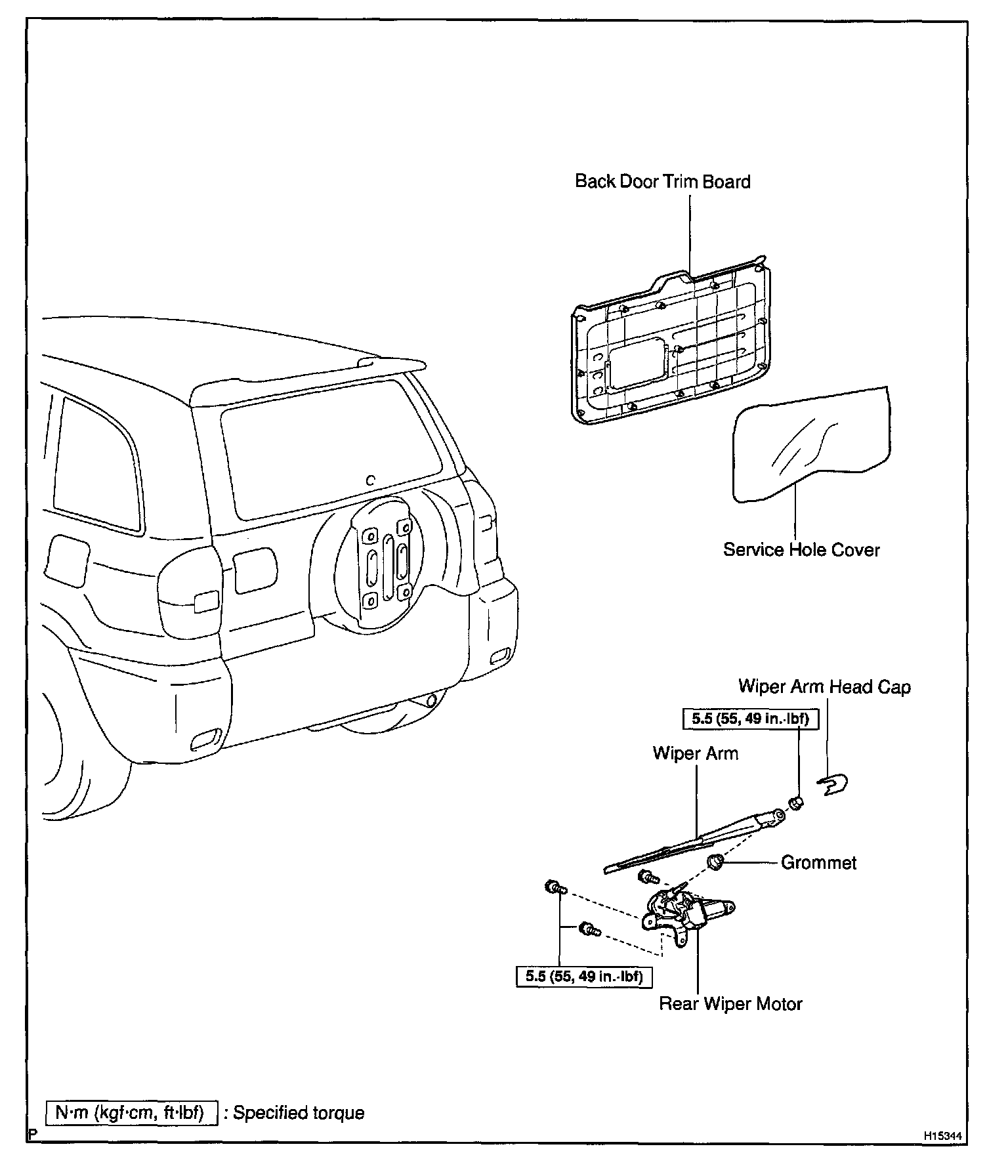 Back Door Trim Board

Service Hole Cover

Wiper Arm Head Cap

5.5 (55, 49 in.·lbf)

Wiper Arm

Grommet

5.5 (55, 49 in.·lbf)

Rear Wiper Motor

N·m (kgf·cm, ft·lbf) : Specified torque

P

H15344