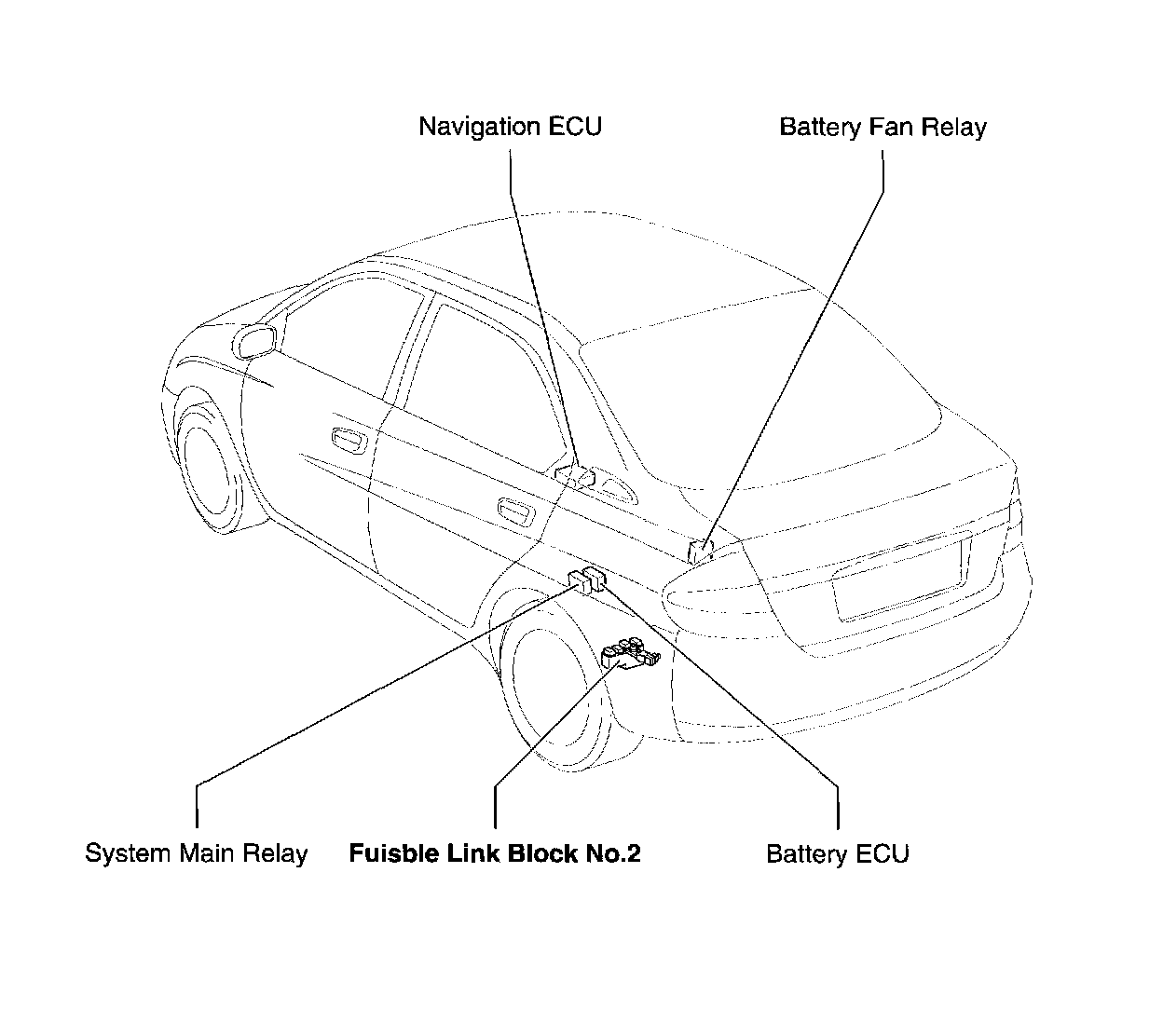 Navigation ECU

Battery Fan Relay

System Main Relay

Fuisble Link Block No.2

Battery ECU