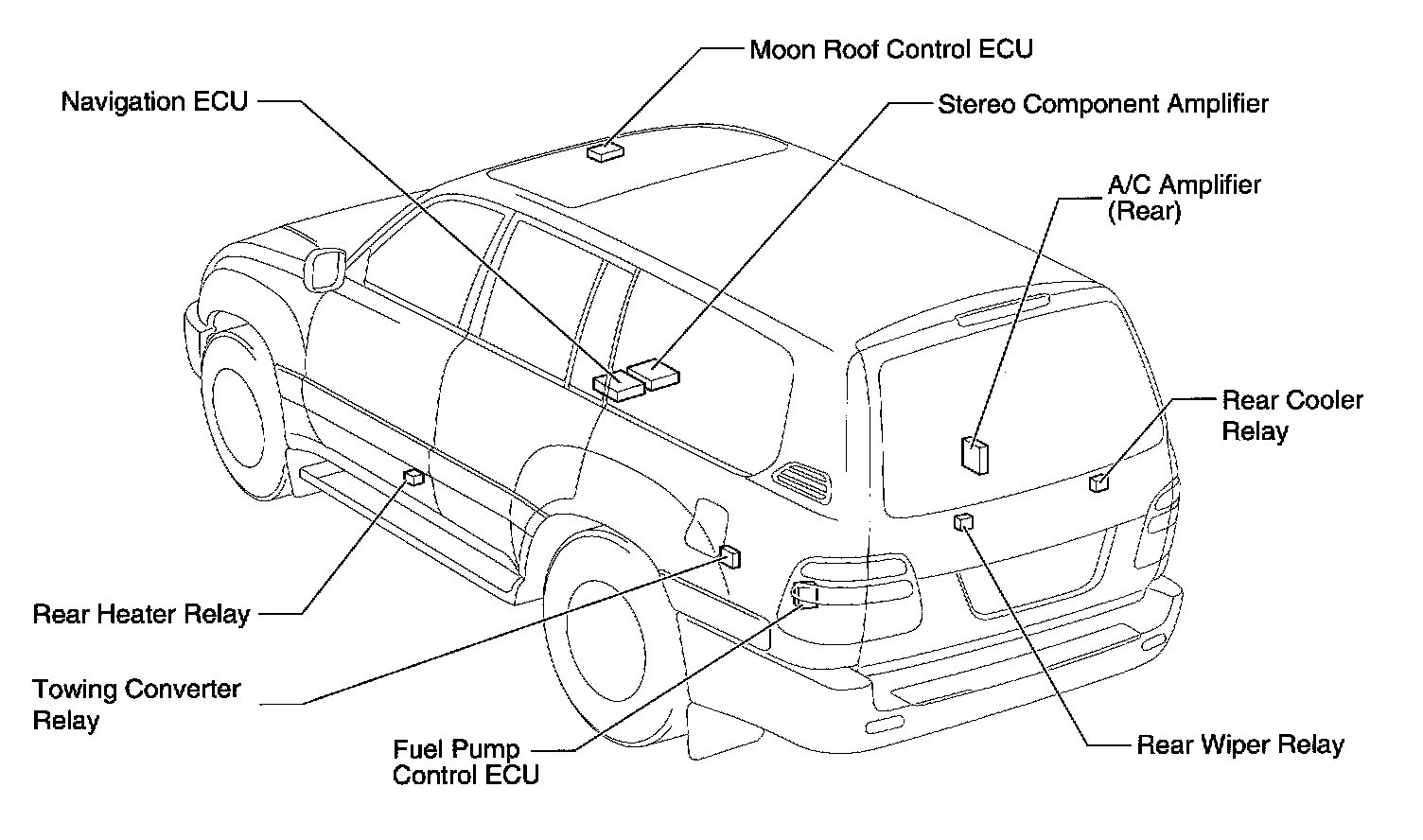 Moon Roof Control ECU

Navigation ECU

Stereo Component Amplifier

A/C Amplifier (Rear)

Rear Cooler Relay

Rear Heater Relay

Towing Converter Relay

Fuel Pump Control ECU

Rear Wiper Relay