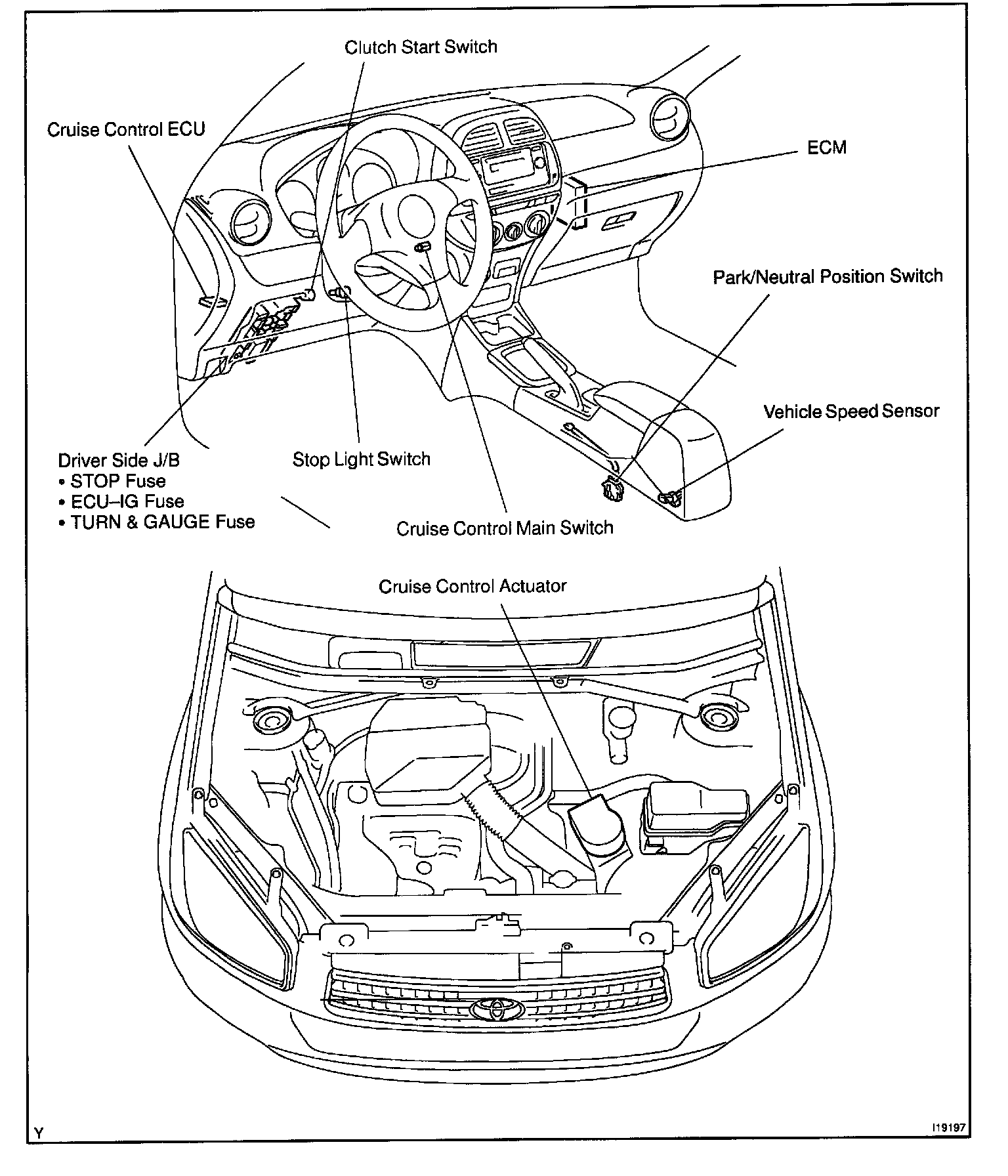 Clutch Start Switch

Cruise Control ECU

ECM

Park/Neutral Position Switch

Vehicle Speed Sensor

Driver Side J/B
• STOP Fuse
• ECU–IG Fuse
• TURN & GAUGE Fuse

Stop Light Switch

Cruise Control Main Switch

Cruise Control Actuator

Y

I19197