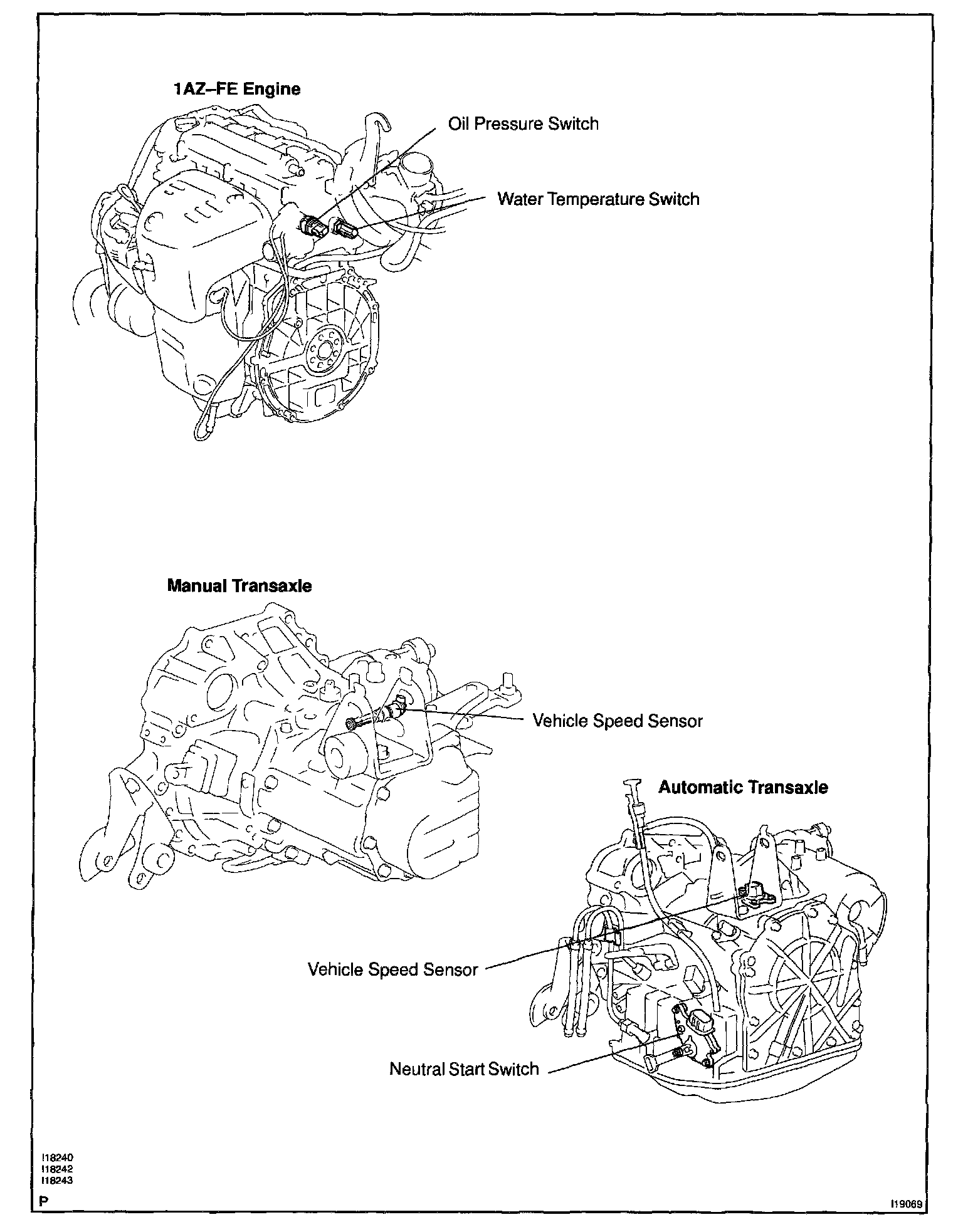 1AZ–FE Engine

Oil Pressure Switch

Water Temperature Switch

Manual Transaxle

Vehicle Speed Sensor

Automatic Transaxle

Vehicle Speed Sensor

Neutral Start Switch

I18240
I18242
I18243

P

I19069