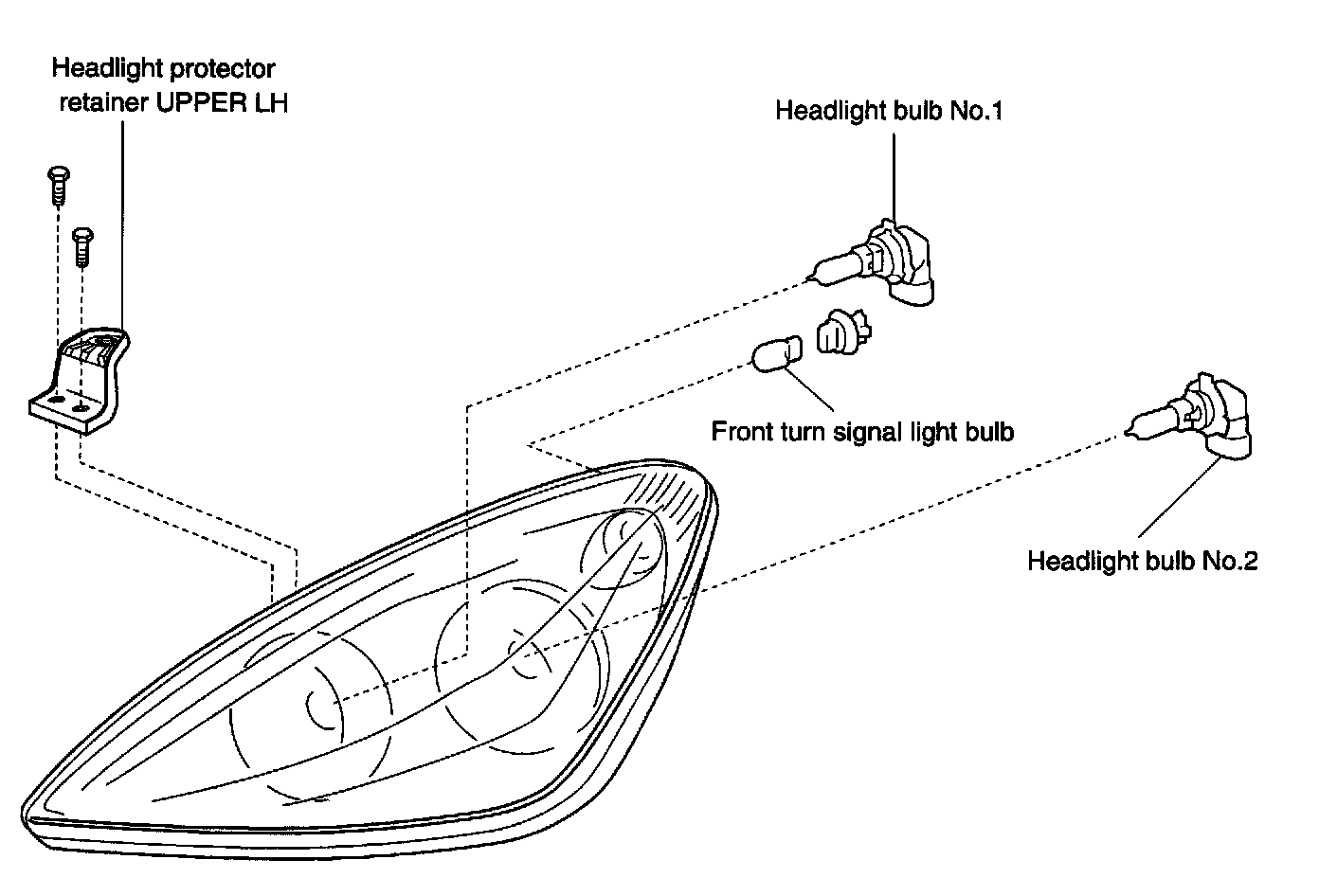 Headlight protector retainer UPPER LH

Headlight bulb No.1

Front turn signal light bulb

Headlight bulb No.2