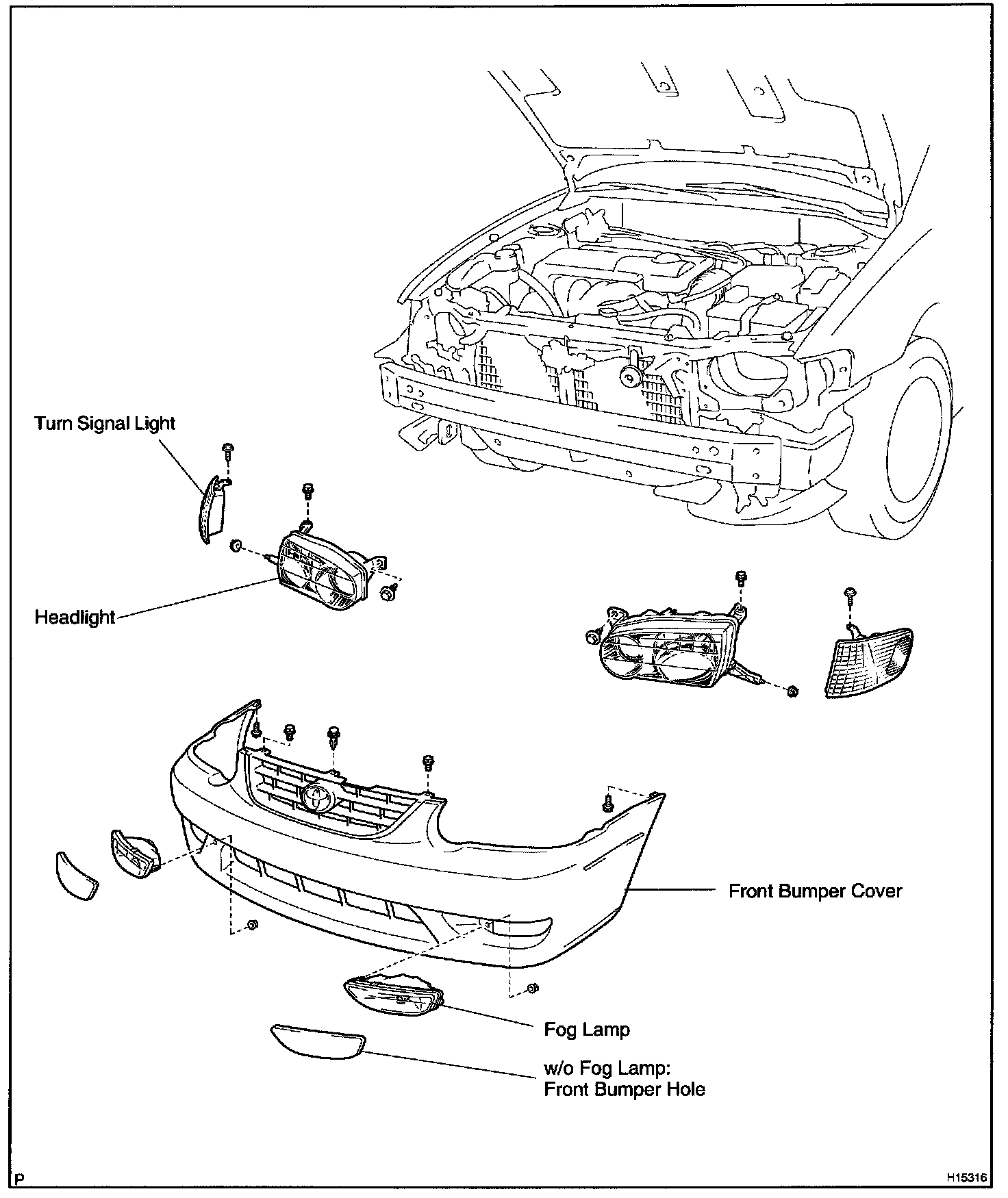 Turn Signal Light

Headlight

Front Bumper Cover

Fog Lamp

w/o Fog Lamp:
Front Bumper Hole

P

H15316