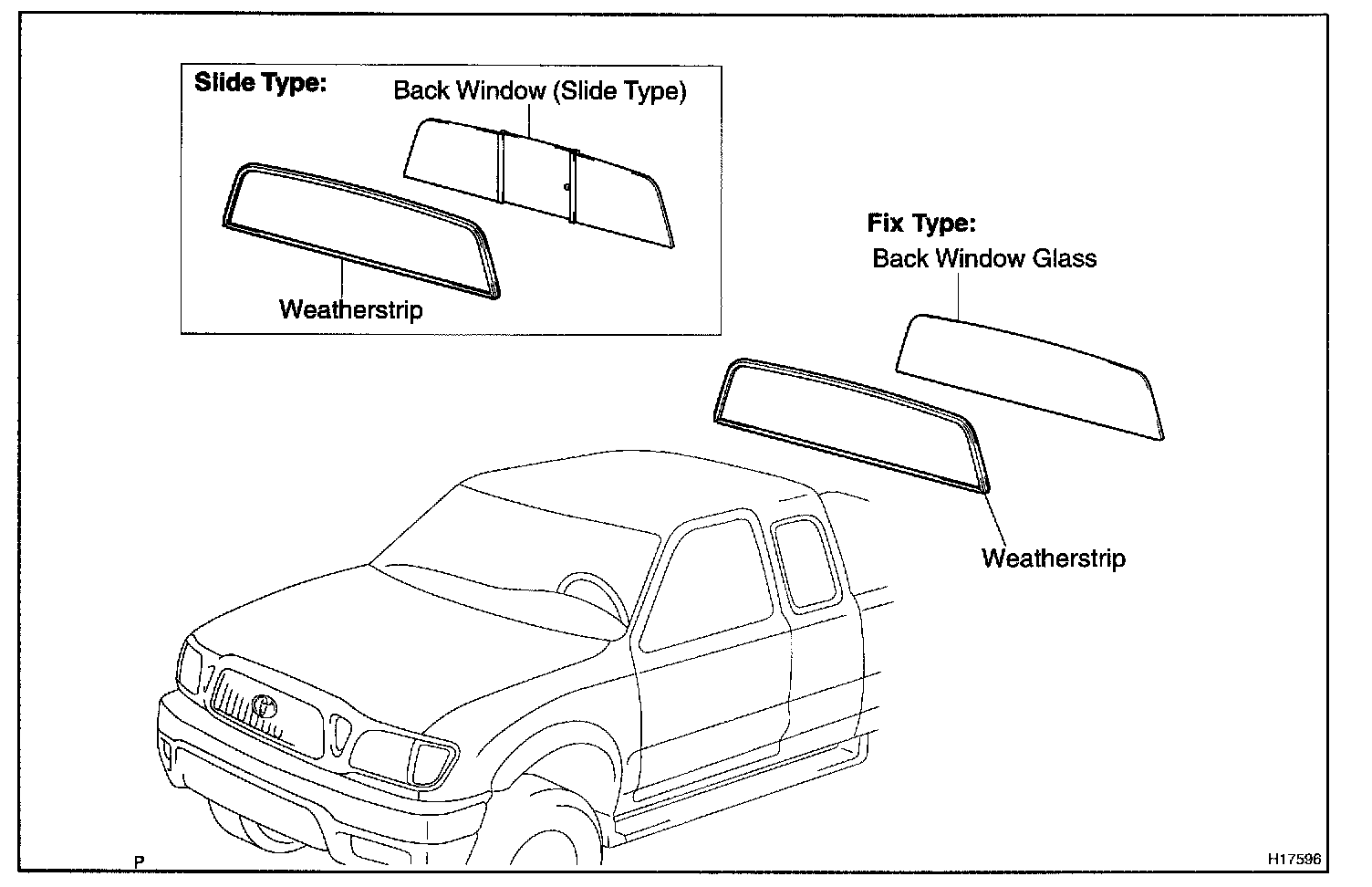 Slide Type:

Back Window (Slide Type)

Weatherstrip

Fix Type:

Back Window Glass

Weatherstrip

P

H17596