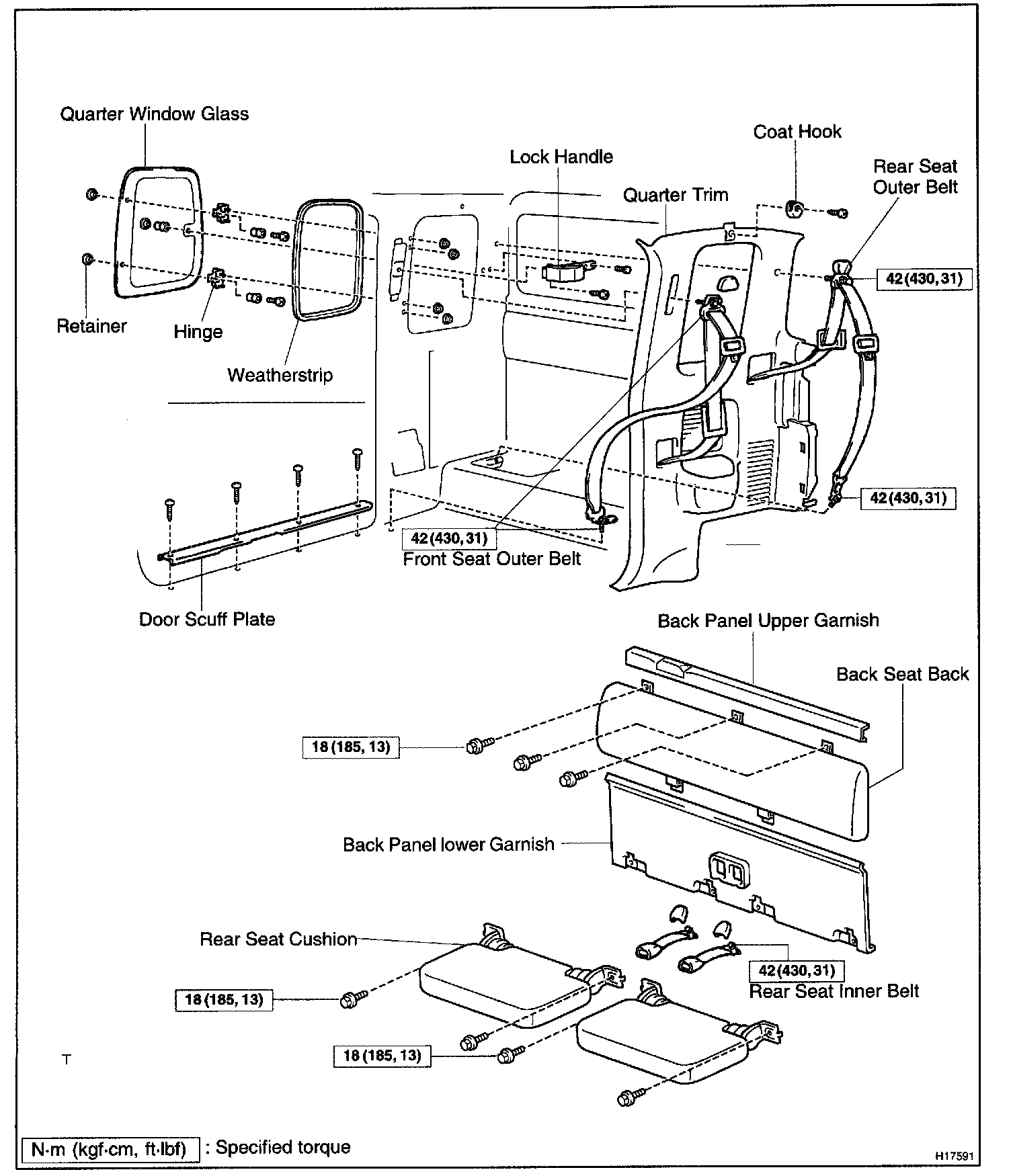 Quarter Window Glass

Coat Hook

Lock Handle

Rear Seat Outer Belt

Quarter Trim

42 (430, 31)

Retainer

Hinge

Weatherstrip

42 (430, 31)

42 (430, 31)

Front Seat Outer Belt

Door Scuff Plate

Back Panel Upper Garnish

Back Seat Back

18 (185, 13)

Back Panel lower Garnish

Rear Seat Cushion

42 (430, 31)

Rear Seat Inner Belt

18 (185, 13)

18 (185, 13)

T

N·m (kgf·cm, ft·lbf) : Specified torque

H17591