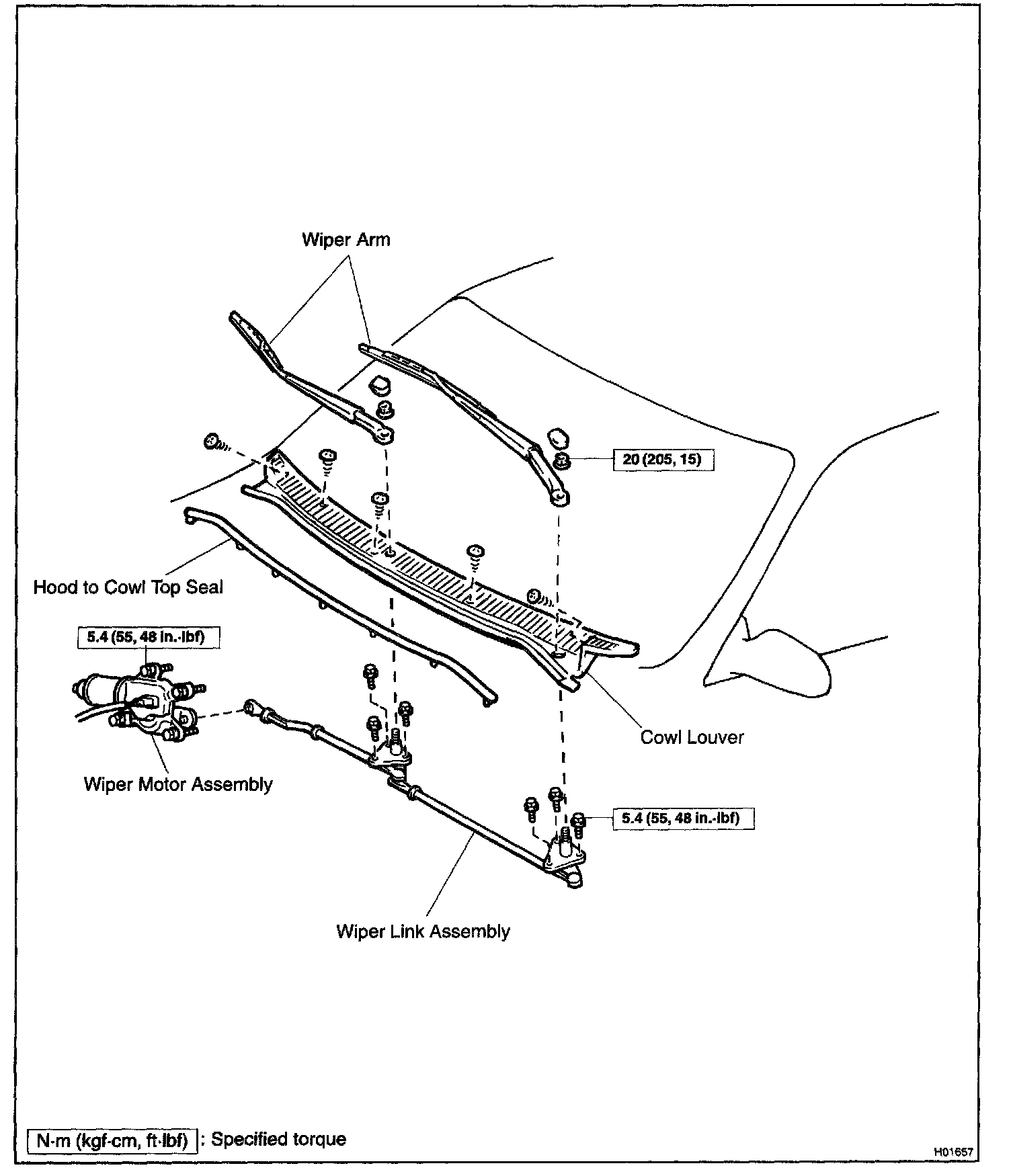 Wiper Arm

20 (205, 15)

Hood to Cowl Top Seal

5.4 (55, 48 in.·lbf)

Cowl Louver

Wiper Motor Assembly

5.4 (55, 48 in.·lbf)

Wiper Link Assembly

N·m (kgf·cm, ft·lbf) : Specified torque

H01657