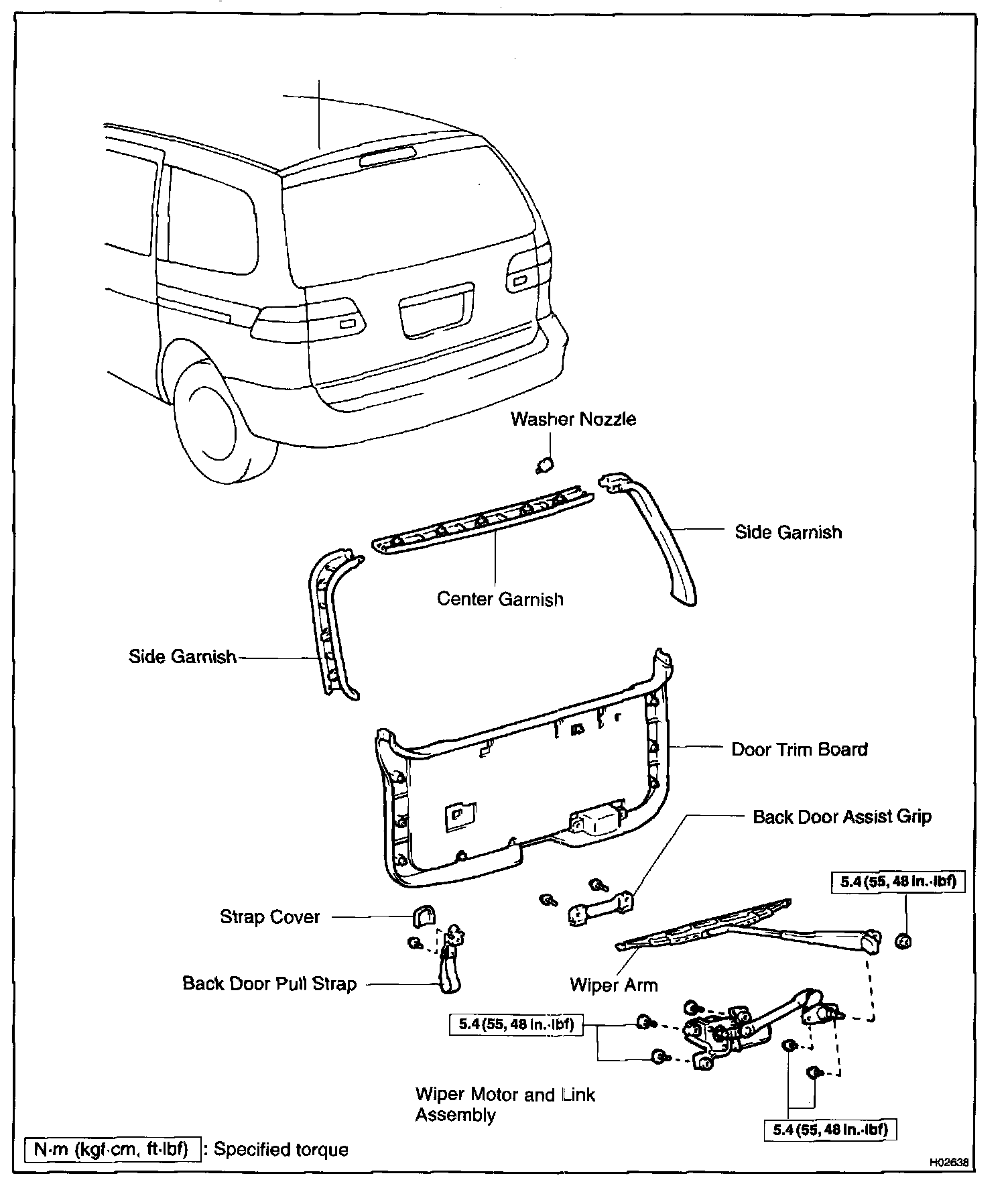 Washer Nozzle

Side Garnish

Center Garnish

Side Garnish

Door Trim Board

Back Door Assist Grip

5.4 (55, 48 in.·lbf)

Strap Cover

Back Door Pull Strap

Wiper Arm

5.4 (55, 48 in.·lbf)

Wiper Motor and Link Assembly

5.4 (55, 48 in.·lbf)

N·m (kgf·cm, ft·lbf) : Specified torque

H02638