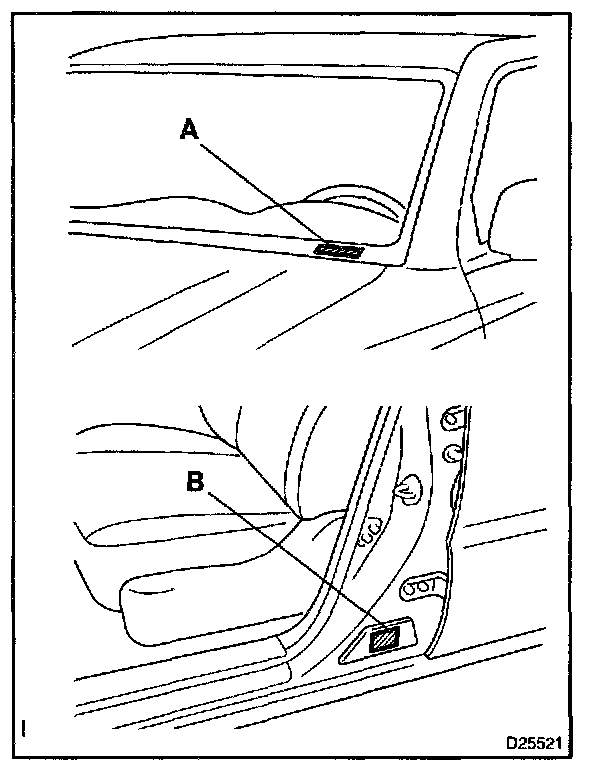 A

B

I

D25521