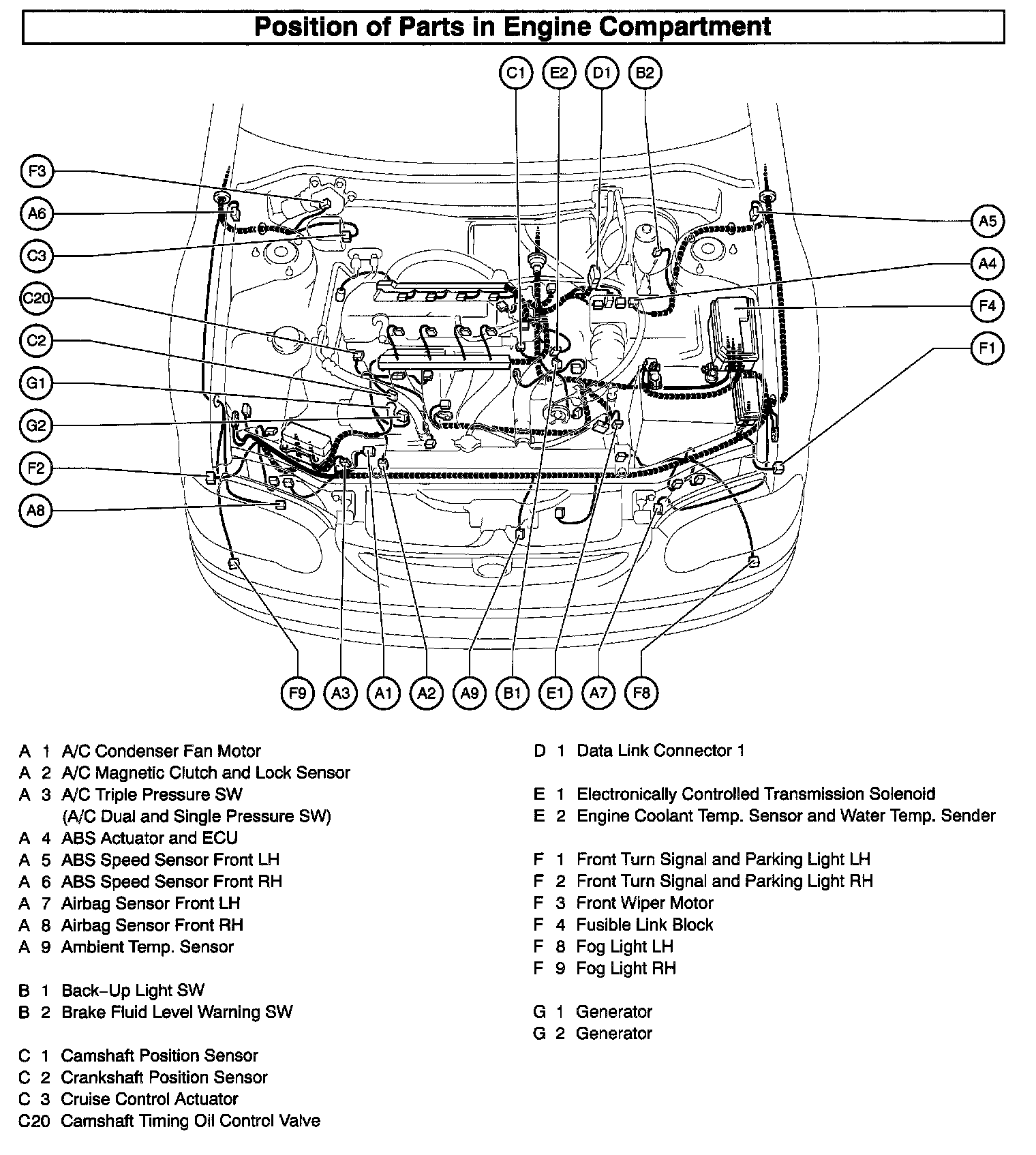 Position of Parts in Engine Compartment

C1 E2 D1 B2

F3
A6
C3
C20
C2
G1
G2
F2
A8

A5
A4
F4
F1

F9 A3 A1 A2 A9 B1 E1 A7 F8

A 1 A/C Condenser Fan Motor
A 2 A/C Magnetic Clutch and Lock Sensor
A 3 A/C Triple Pressure SW (A/C Dual and Single Pressure SW)
A 4 ABS Actuator and ECU
A 5 ABS Speed Sensor Front LH
A 6 ABS Speed Sensor Front RH
A 7 Airbag Sensor Front LH
A 8 Airbag Sensor Front RH
A 9 Ambient Temp. Sensor

B 1 Back–Up Light SW
B 2 Brake Fluid Level Warning SW

C 1 Camshaft Position Sensor
C 2 Crankshaft Position Sensor
C 3 Cruise Control Actuator
C20 Camshaft Timing Oil Control Valve

D 1 Data Link Connector 1

E 1 Electronically Controlled Transmission Solenoid
E 2 Engine Coolant Temp. Sensor and Water Temp. Sender

F 1 Front Turn Signal and Parking Light LH
F 2 Front Turn Signal and Parking Light RH
F 3 Front Wiper Motor
F 4 Fusible Link Block
F 8 Fog Light LH
F 9 Fog Light RH

G 1 Generator
G 2 Generator