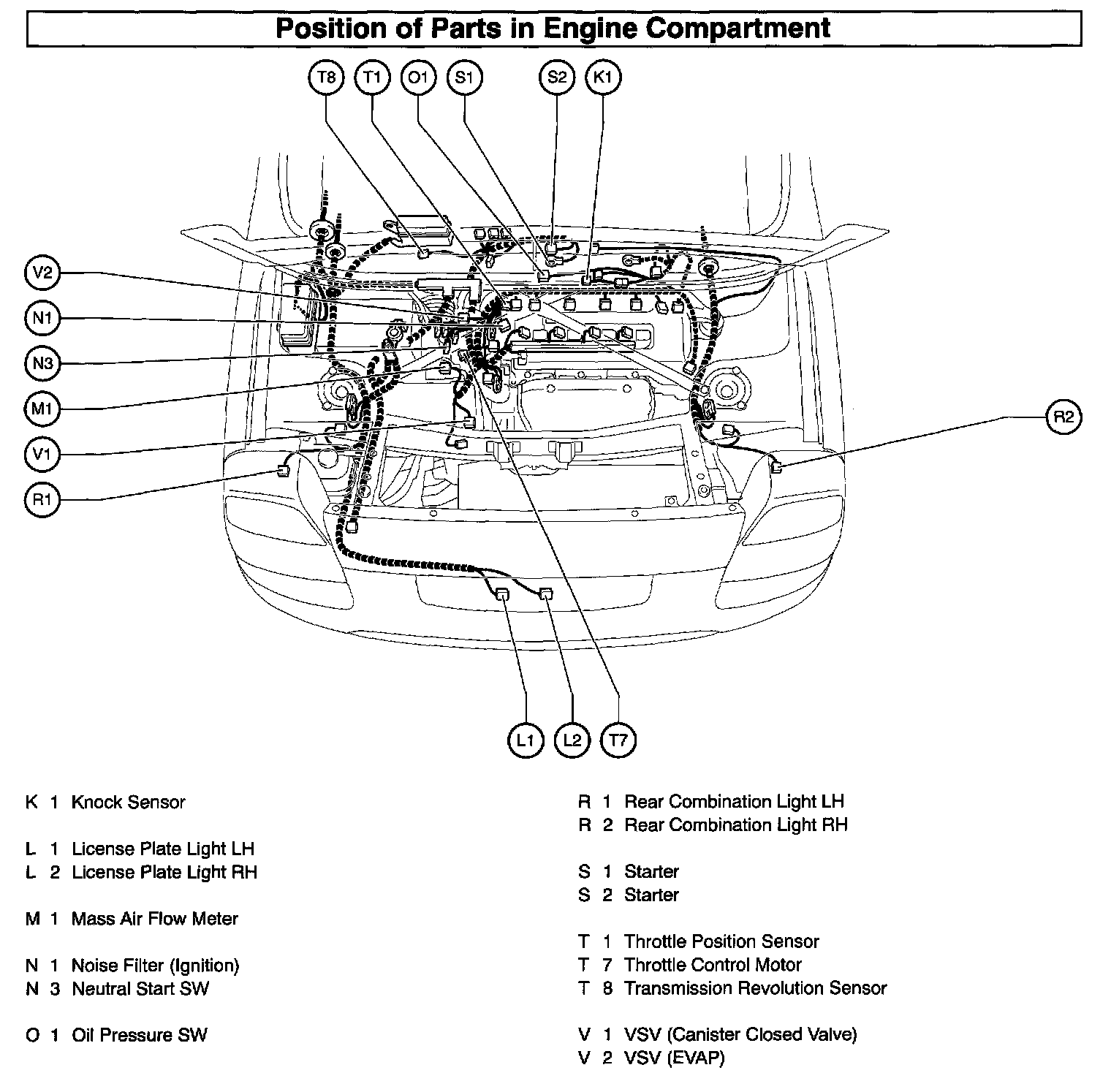 Position of Parts in Engine Compartment

T8 T1 O1 S1 S2 K1

V2
N1
N3
M1
V1
R1

R2

L1 L2 T7

K 1 Knock Sensor

L 1 License Plate Light LH
L 2 License Plate Light RH

M 1 Mass Air Flow Meter

N 1 Noise Filter (Ignition)
N 3 Neutral Start SW

O 1 Oil Pressure SW

R 1 Rear Combination Light LH
R 2 Rear Combination Light RH

S 1 Starter
S 2 Starter

T 1 Throttle Position Sensor
T 7 Throttle Control Motor
T 8 Transmission Revolution Sensor

V 1 VSV (Canister Closed Valve)
V 2 VSV (EVAP)