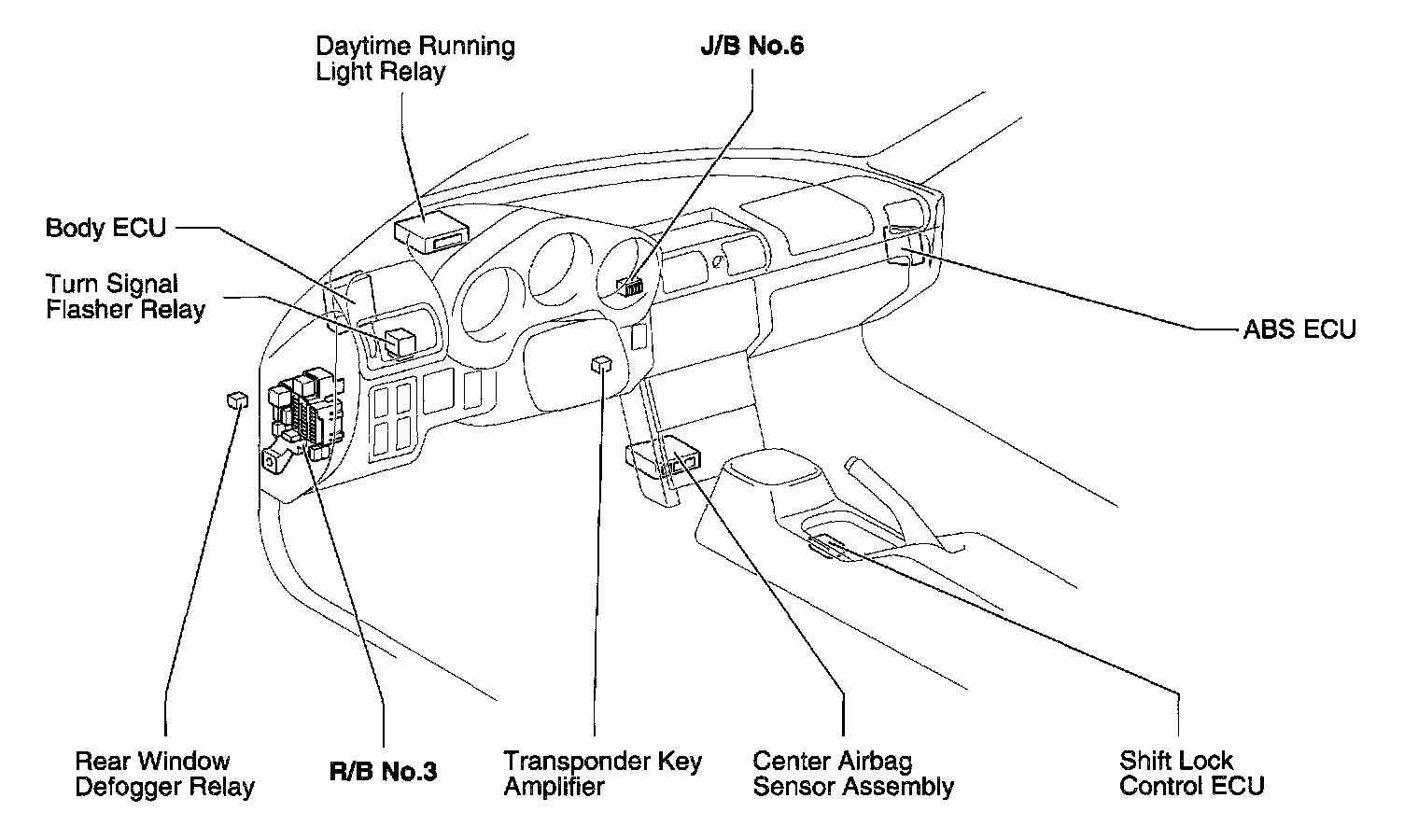 Daytime Running
Light Relay

J/B No.6

Body ECU

Turn Signal
Flasher Relay

ABS ECU

Rear Window
Defogger Relay

R/B No.3

Transponder Key
Amplifier

Center Airbag
Sensor Assembly

Shift Lock
Control ECU