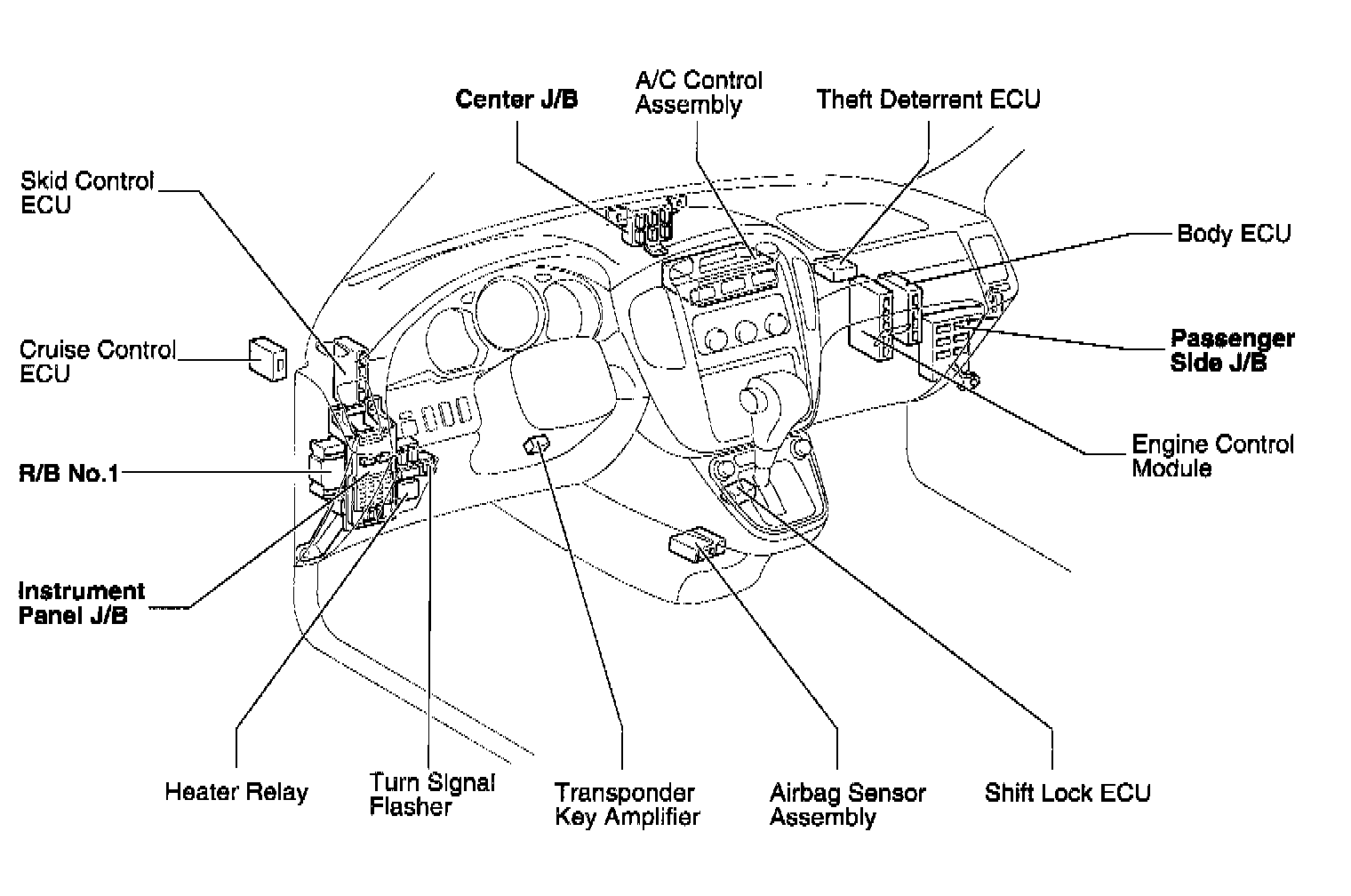 Center J/B

A/C Control Assembly

Theft Deterrent ECU

Skid Control ECU

Body ECU

Cruise Control ECU

Passenger Side J/B

R/B No.1

Engine Control Module

Instrument Panel J/B

Heater Relay

Turn Signal Flasher

Transponder Key Amplifier

Airbag Sensor Assembly

Shift Lock ECU