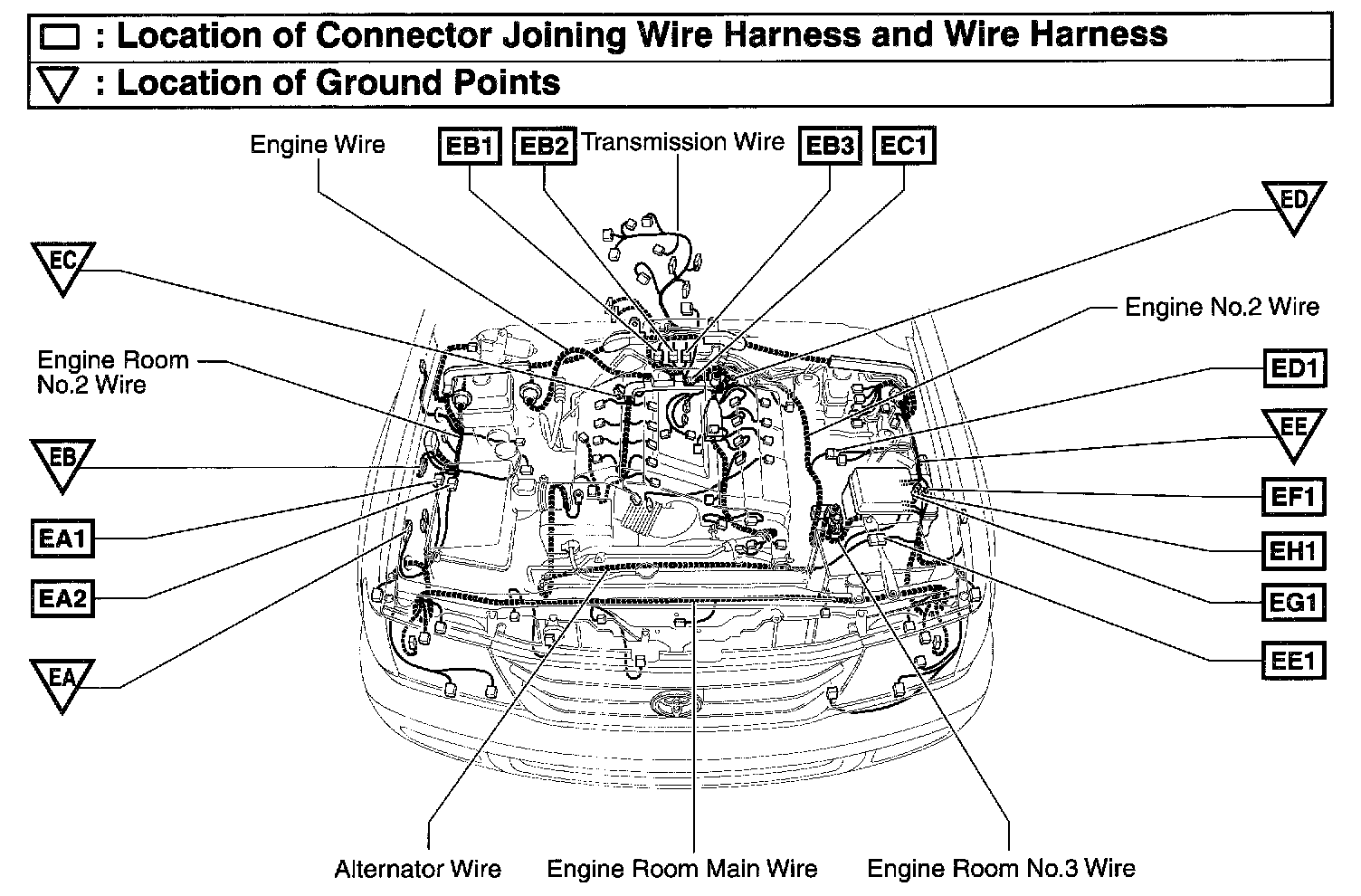 : Location of Connector Joining Wire Harness and Wire Harness
: Location of Ground Points

Engine Wire
EB1
EB2
Transmission Wire
EB3
EC1
ED
EC
Engine No.2 Wire
Engine Room No.2 Wire
ED1
EE
EB
EF1
EA1
EH1
EA2
EG1
EA
EE1
Alternator Wire
Engine Room Main Wire
Engine Room No.3 Wire