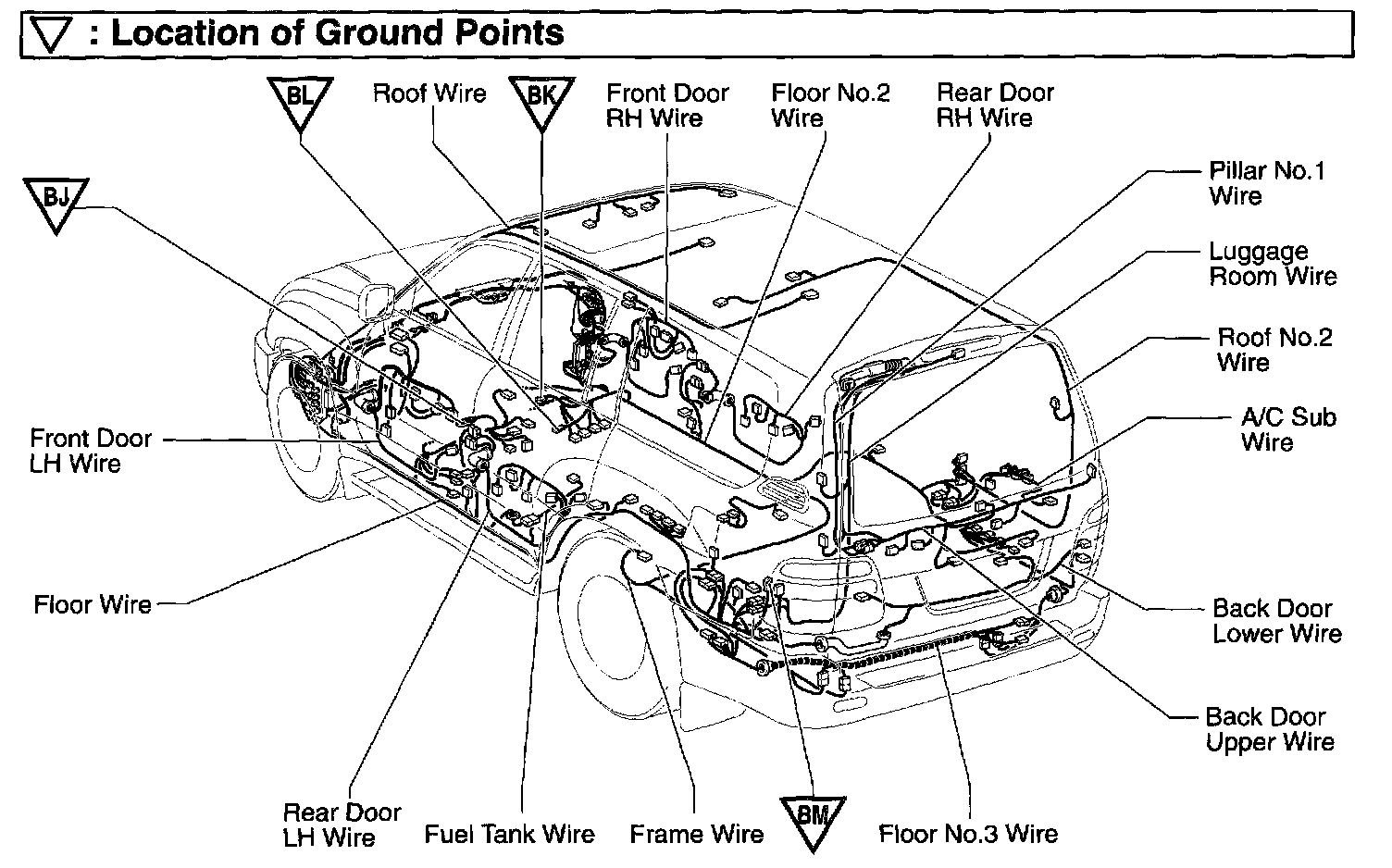 ▽ : Location of Ground Points

BL

Roof Wire

BK

Front Door RH Wire

Floor No.2 Wire

Rear Door RH Wire

BJ

Pillar No.1 Wire

Luggage Room Wire

Roof No.2 Wire

A/C Sub Wire

Front Door LH Wire

Floor Wire

Back Door Lower Wire

Back Door Upper Wire

Rear Door LH Wire

Fuel Tank Wire

Frame Wire

BM

Floor No.3 Wire