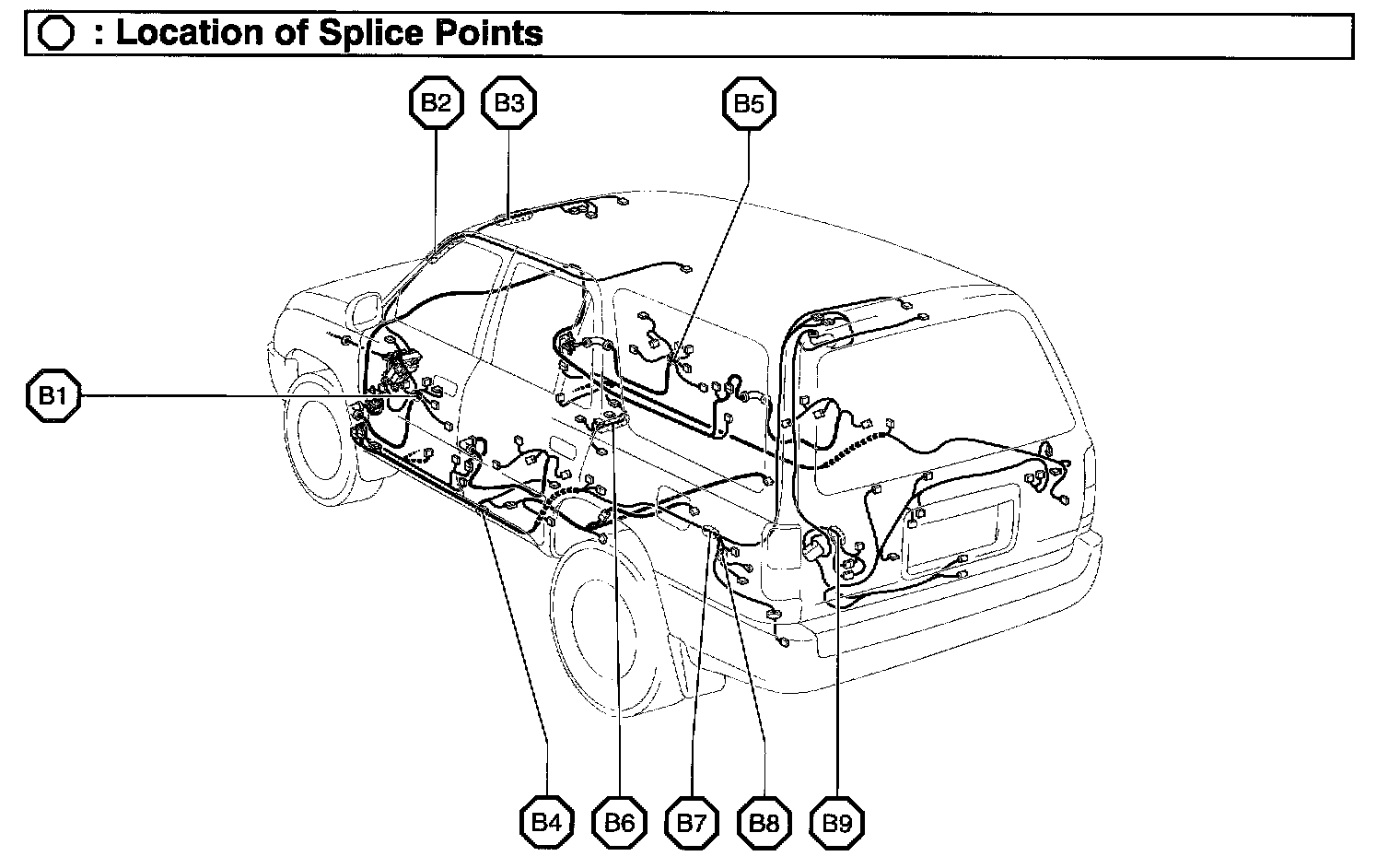 : Location of Splice Points

B2
B3
B5
B1
B4
B6
B7
B8
B9