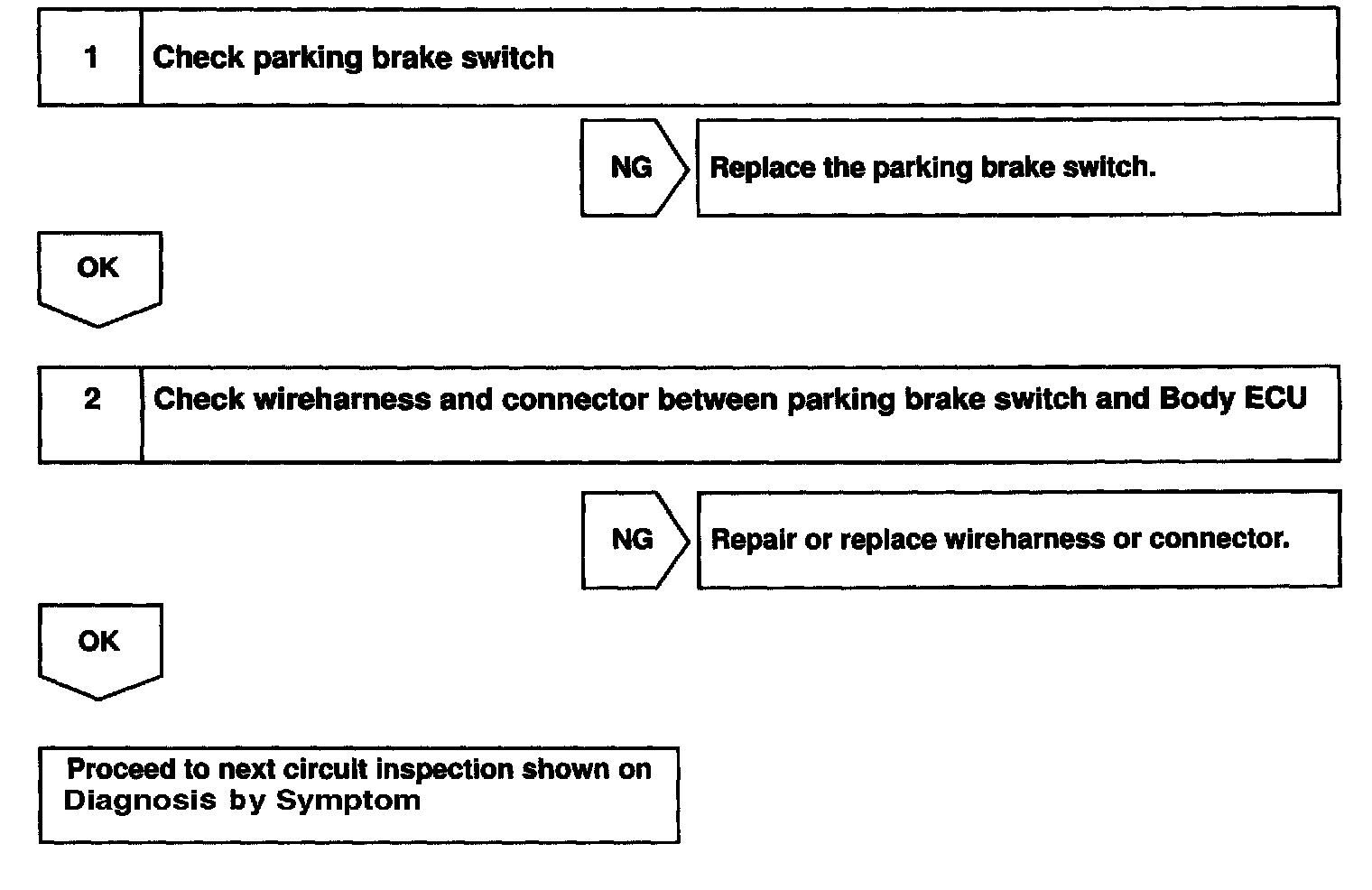 1 Check parking brake switch

NG Replace the parking brake switch.

OK

2 Check wireharness and connector between parking brake switch and Body ECU

NG Repair or replace wireharness or connector.

OK

Proceed to next circuit inspection shown on Diagnosis by Symptom