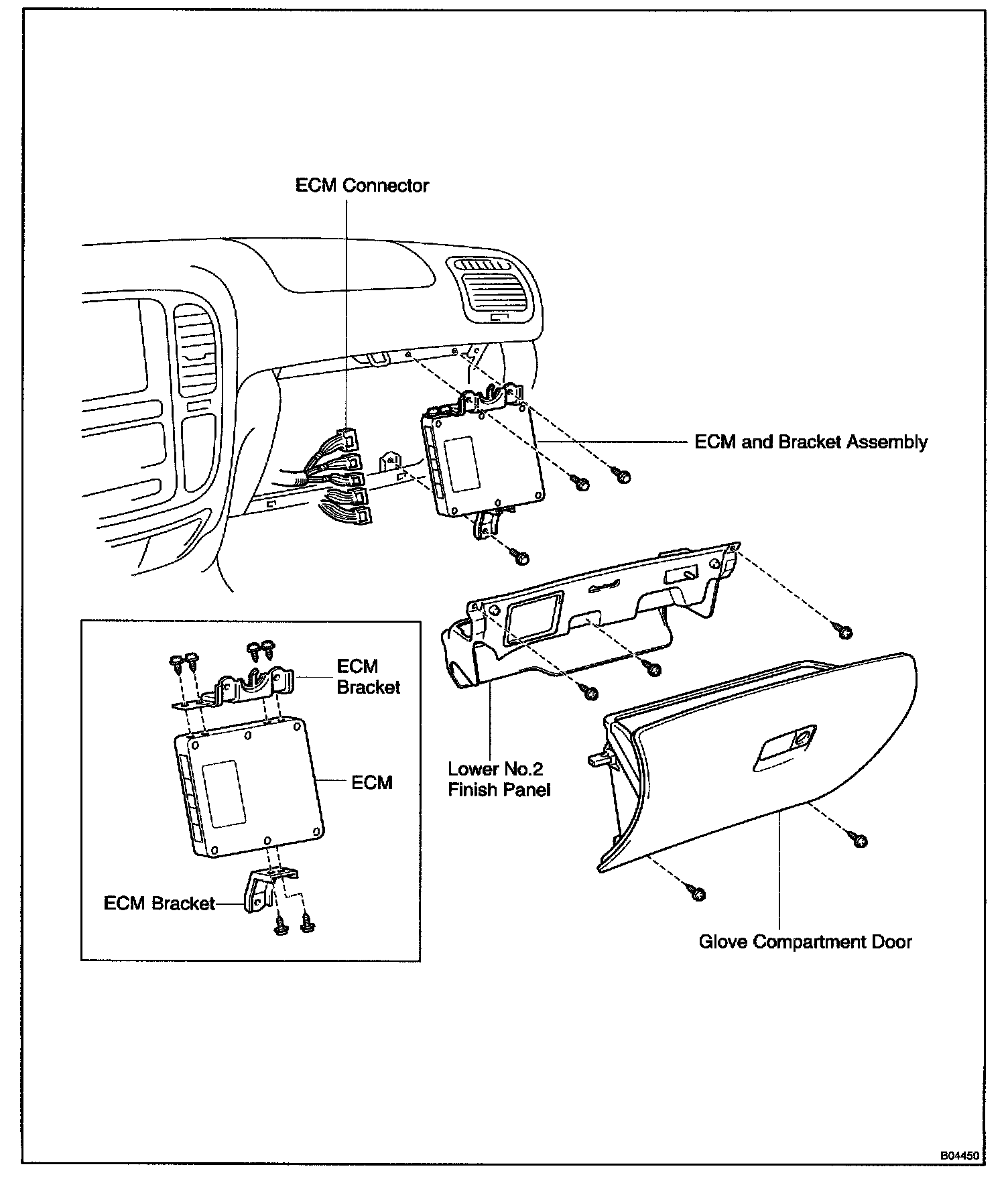 ECM Connector

ECM and Bracket Assembly

ECM Bracket

ECM

ECM Bracket

Lower No.2 Finish Panel

Glove Compartment Door

B04450