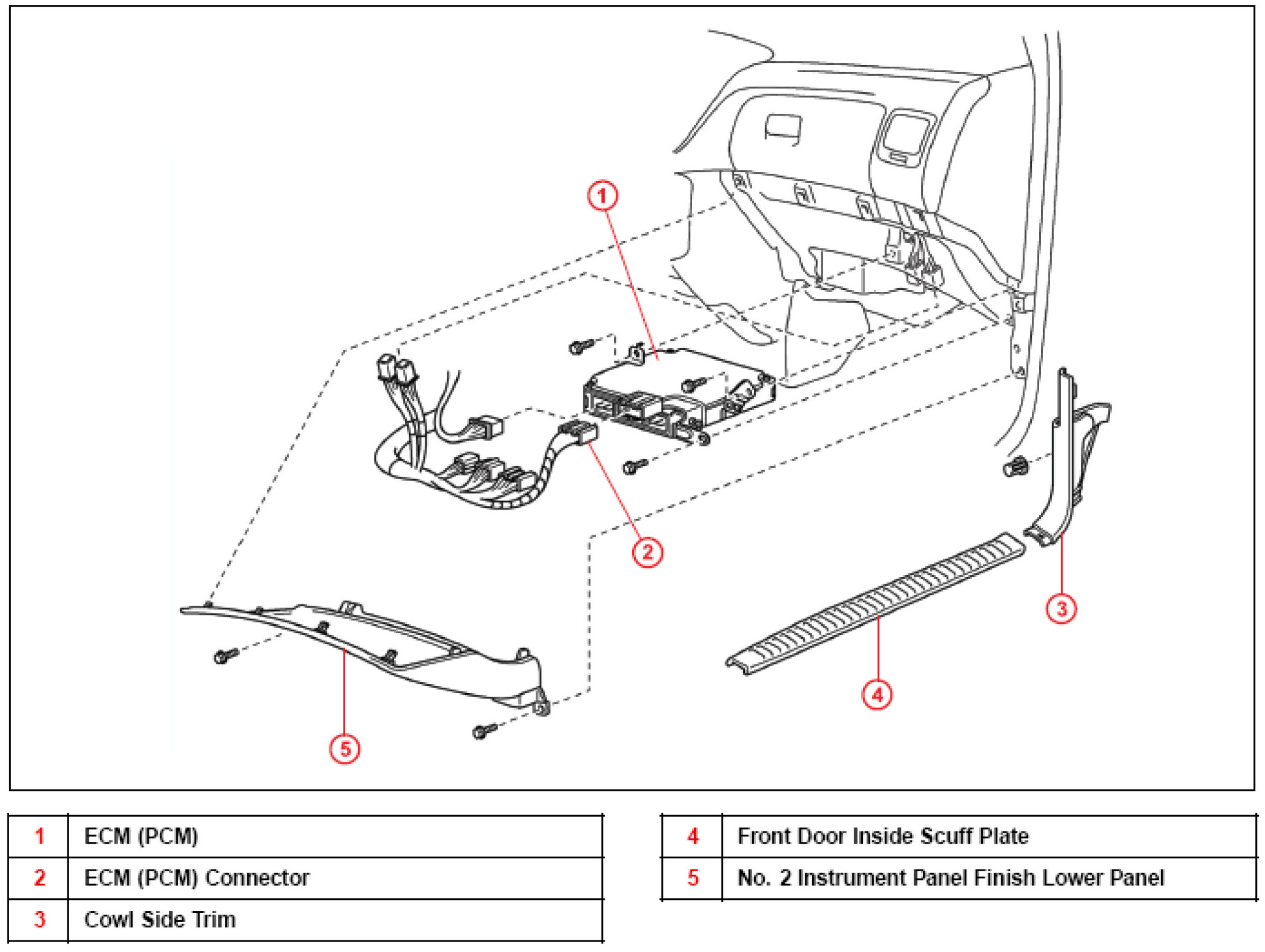 1
2
3
4
5

| 1 | ECM (PCM) |
|---|---|
| 2 | ECM (PCM) Connector |
| 3 | Cowl Side Trim |

| 4 | Front Door Inside Scuff Plate |
|---|---|
| 5 | No. 2 Instrument Panel Finish Lower Panel |