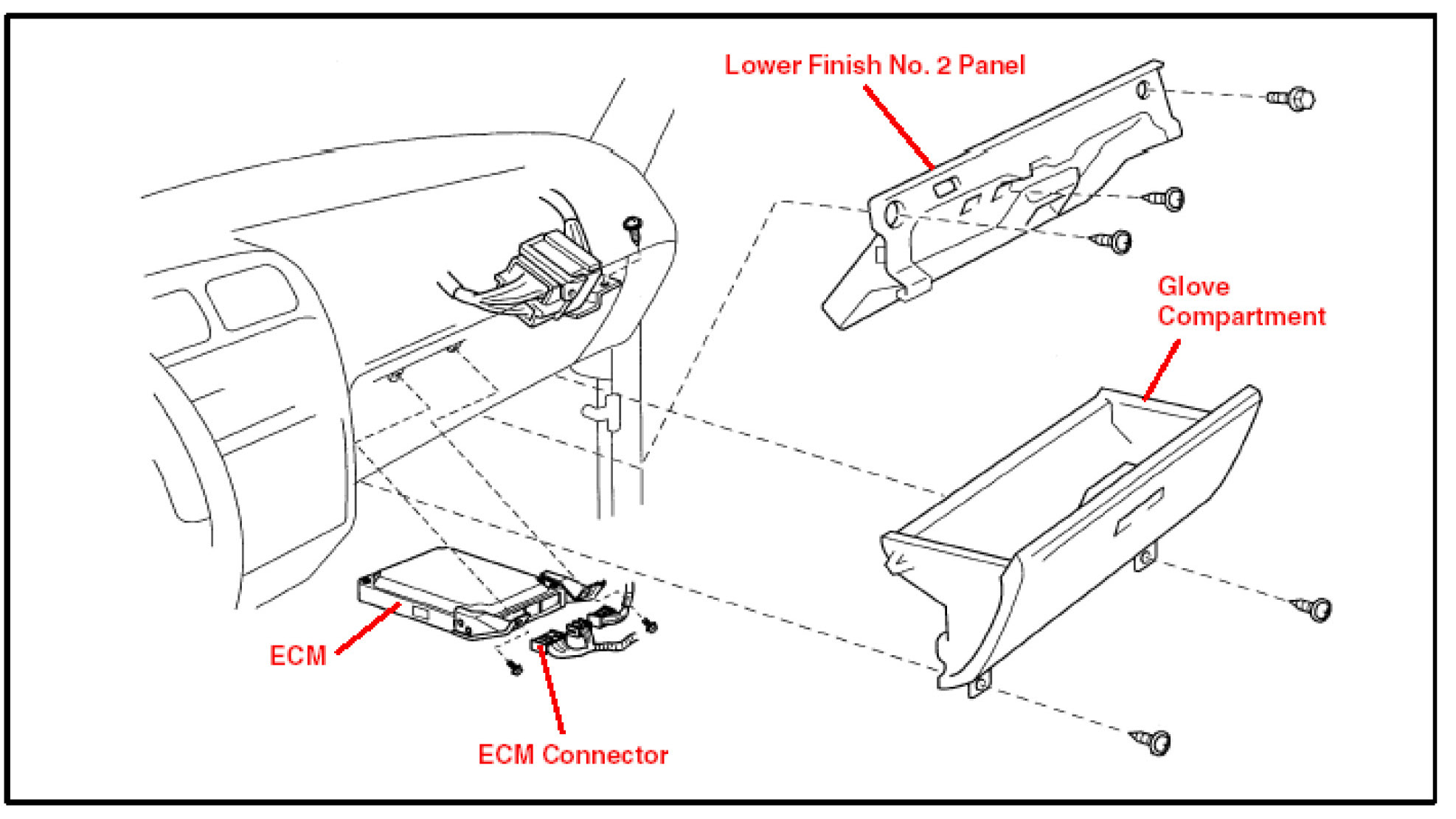 Lower Finish No. 2 Panel

Glove Compartment

ECM

ECM Connector