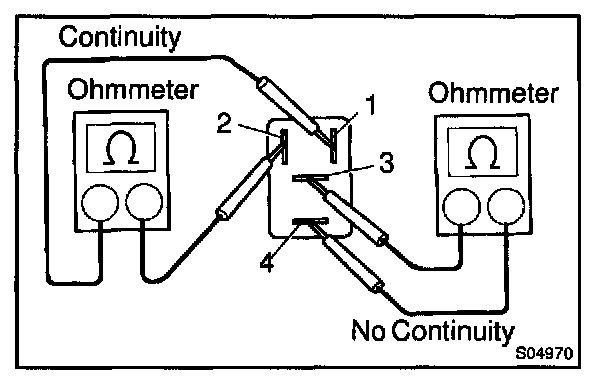 Continuity

Ohmmeter

$\Omega$

2

1

3

4

Ohmmeter

$\Omega$

No Continuity

S04970