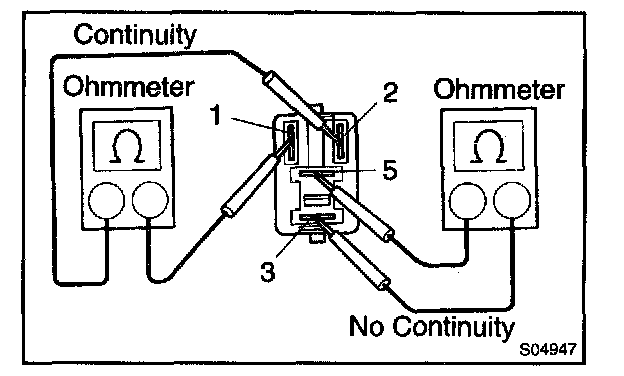 Continuity

Ohmmeter

$\Omega$

1

2

Ohmmeter

$\Omega$

5

3

No Continuity

S04947