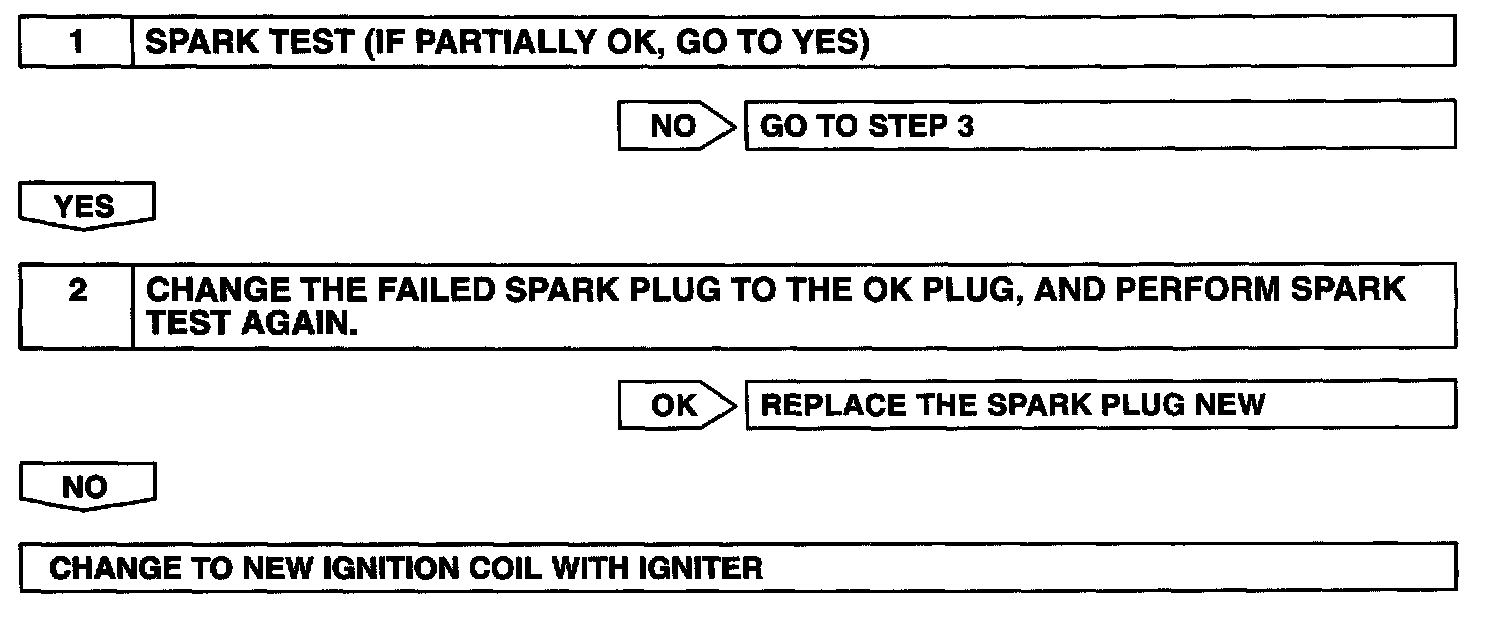 1 SPARK TEST (IF PARTIALLY OK, GO TO YES)

NO GO TO STEP 3

YES

2 CHANGE THE FAILED SPARK PLUG TO THE OK PLUG, AND PERFORM SPARK TEST AGAIN.

OK REPLACE THE SPARK PLUG NEW

NO

CHANGE TO NEW IGNITION COIL WITH IGNITER