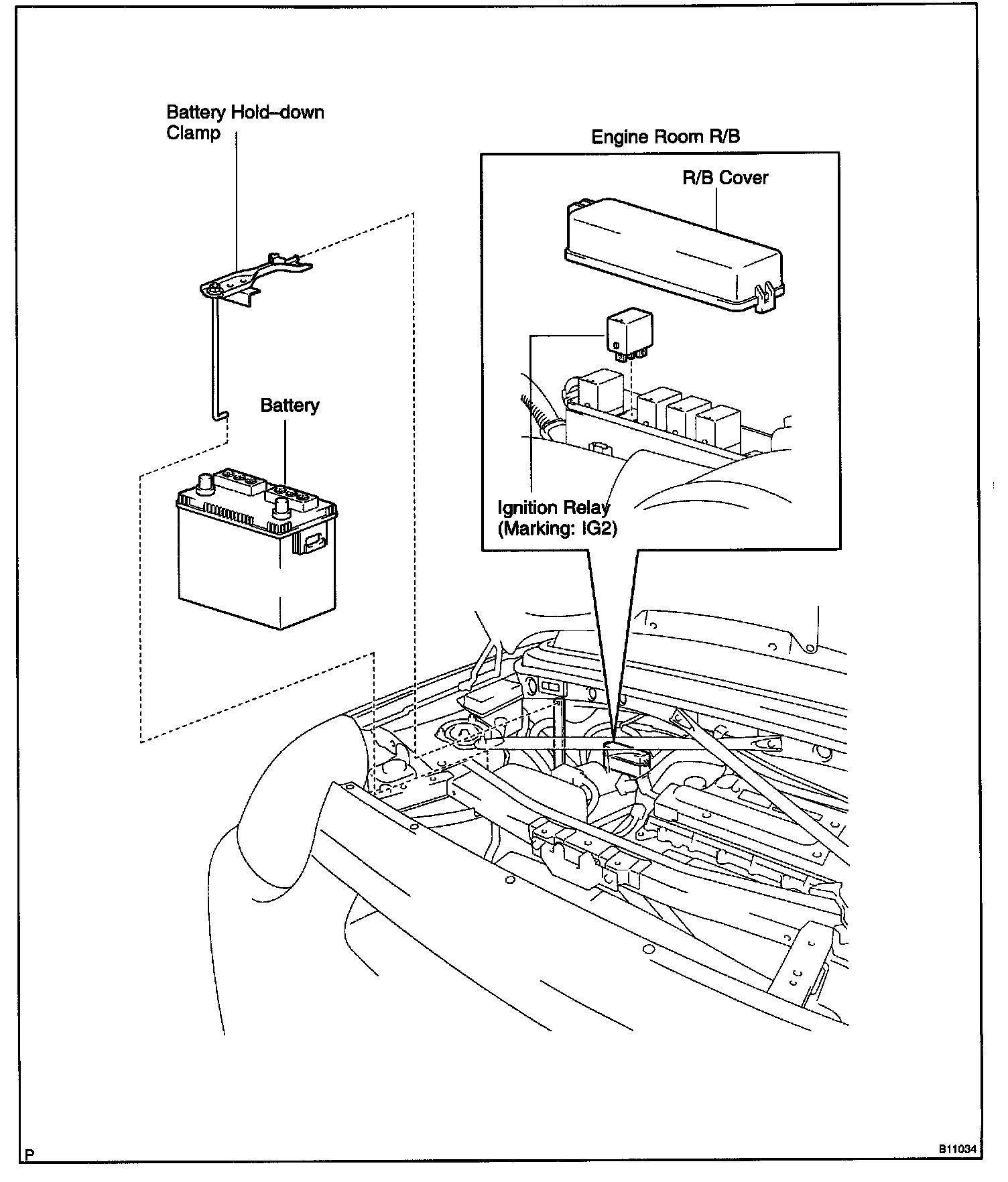 Battery Hold–down Clamp

Engine Room R/B

R/B Cover

Battery

Ignition Relay (Marking: IG2)

P

B11034