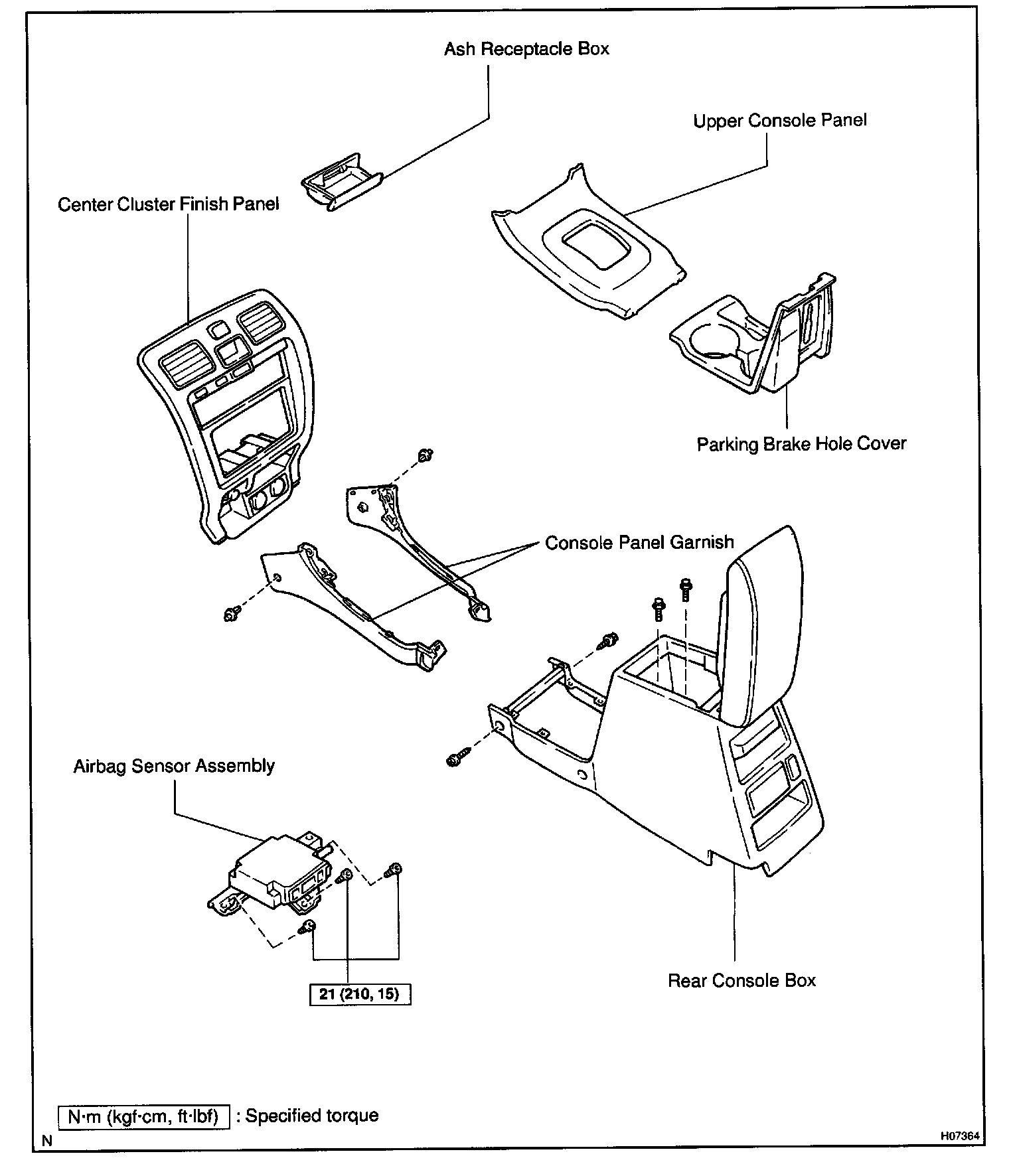 Ash Receptacle Box

Upper Console Panel

Center Cluster Finish Panel

Parking Brake Hole Cover

Console Panel Garnish

Airbag Sensor Assembly

21 (210, 15)

Rear Console Box

N·m (kgf·cm, ft·lbf) : Specified torque

N

H07364