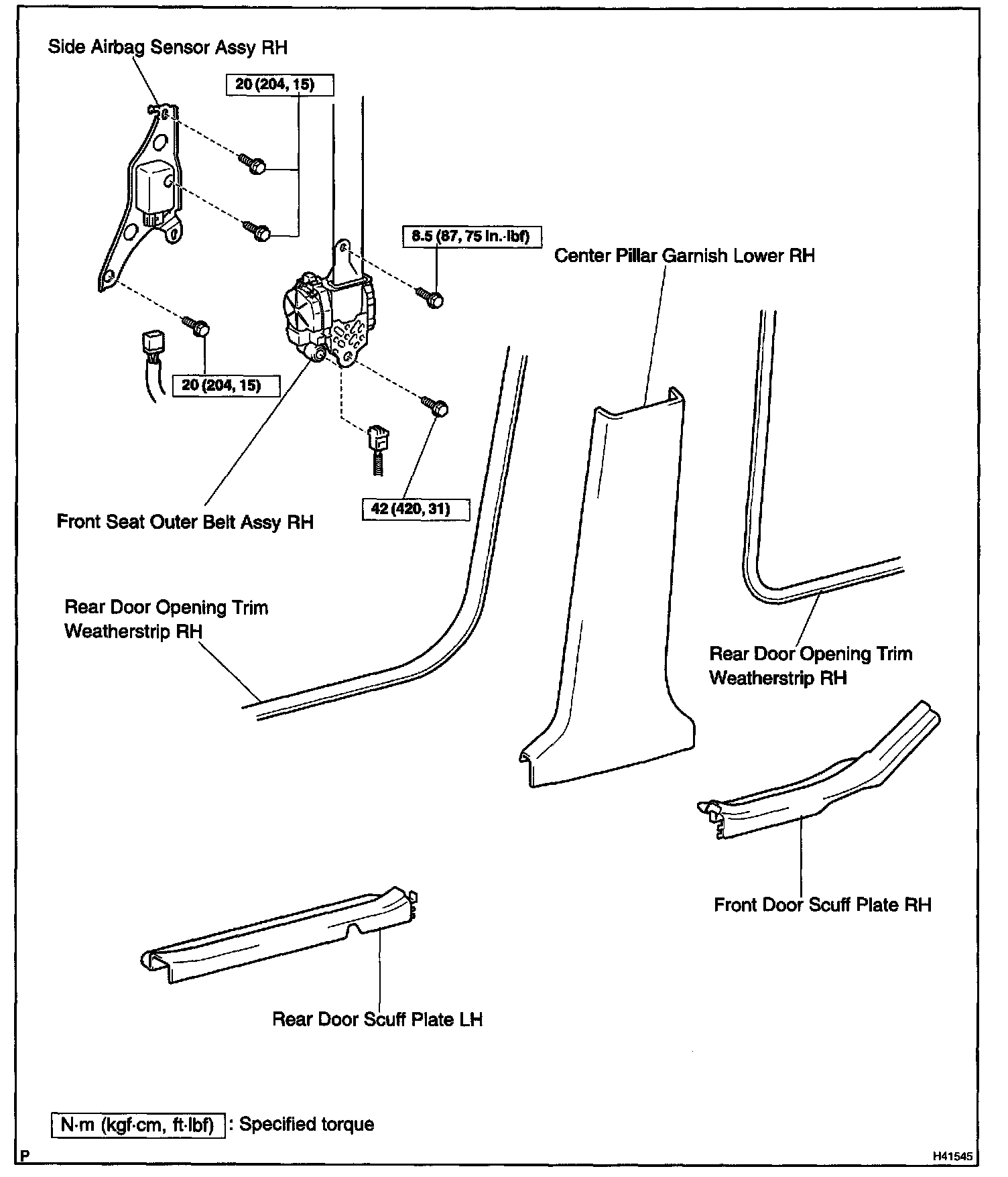 Side Airbag Sensor Assy RH

20 (204, 15)

8.5 (87, 75 in.·lbf)

Center Pillar Garnish Lower RH

20 (204, 15)

42 (420, 31)

Front Seat Outer Belt Assy RH

Rear Door Opening Trim Weatherstrip RH

Rear Door Opening Trim Weatherstrip RH

Front Door Scuff Plate RH

Rear Door Scuff Plate LH

N·m (kgf·cm, ft·lbf) : Specified torque

P

H41545