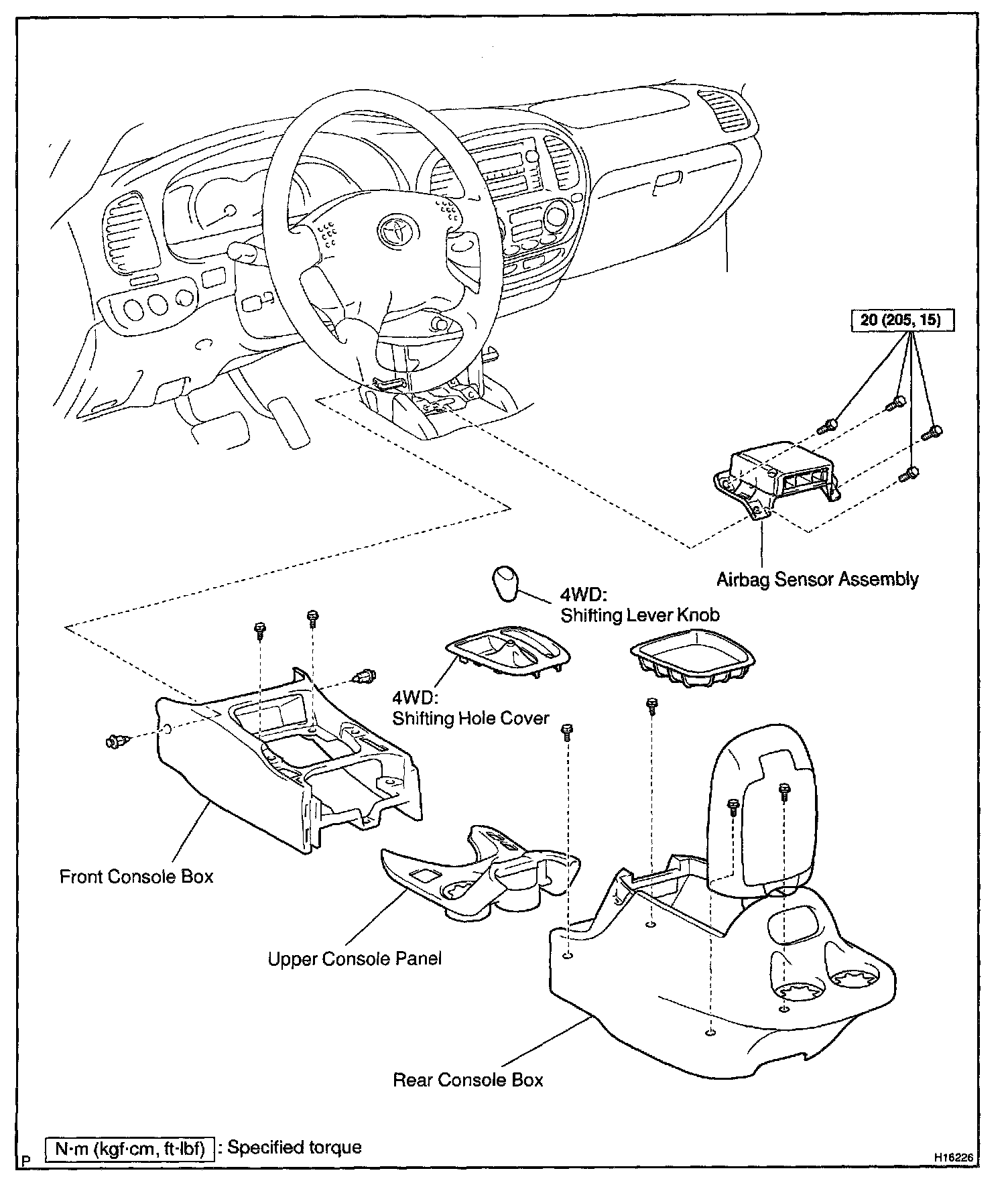 20 (205, 15)

Airbag Sensor Assembly

4WD:
Shifting Lever Knob

4WD:
Shifting Hole Cover

Front Console Box

Upper Console Panel

Rear Console Box

P

N·m (kgf·cm, ft·lbf) : Specified torque

H16226