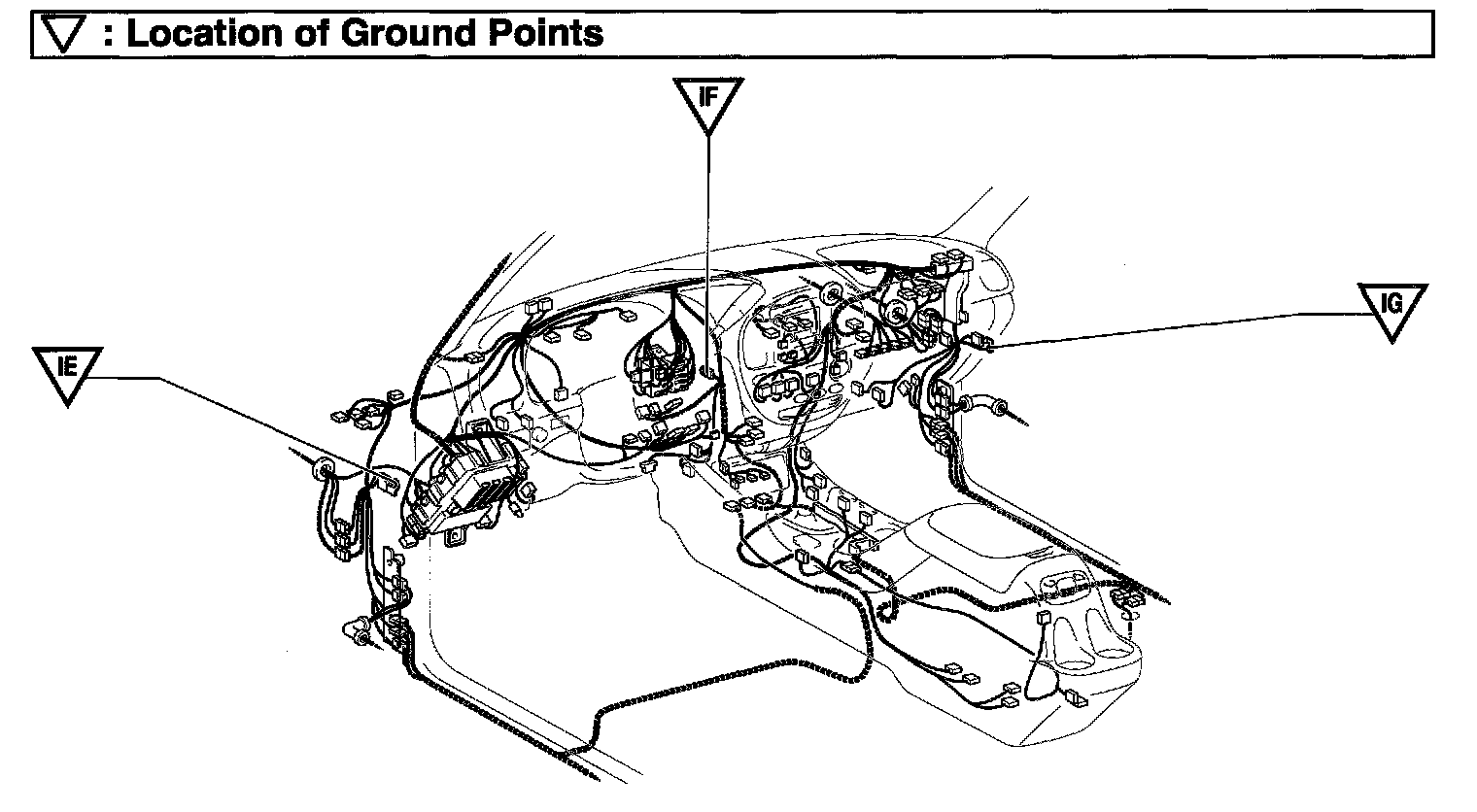 ▽ : Location of Ground Points

IF

IG

IE