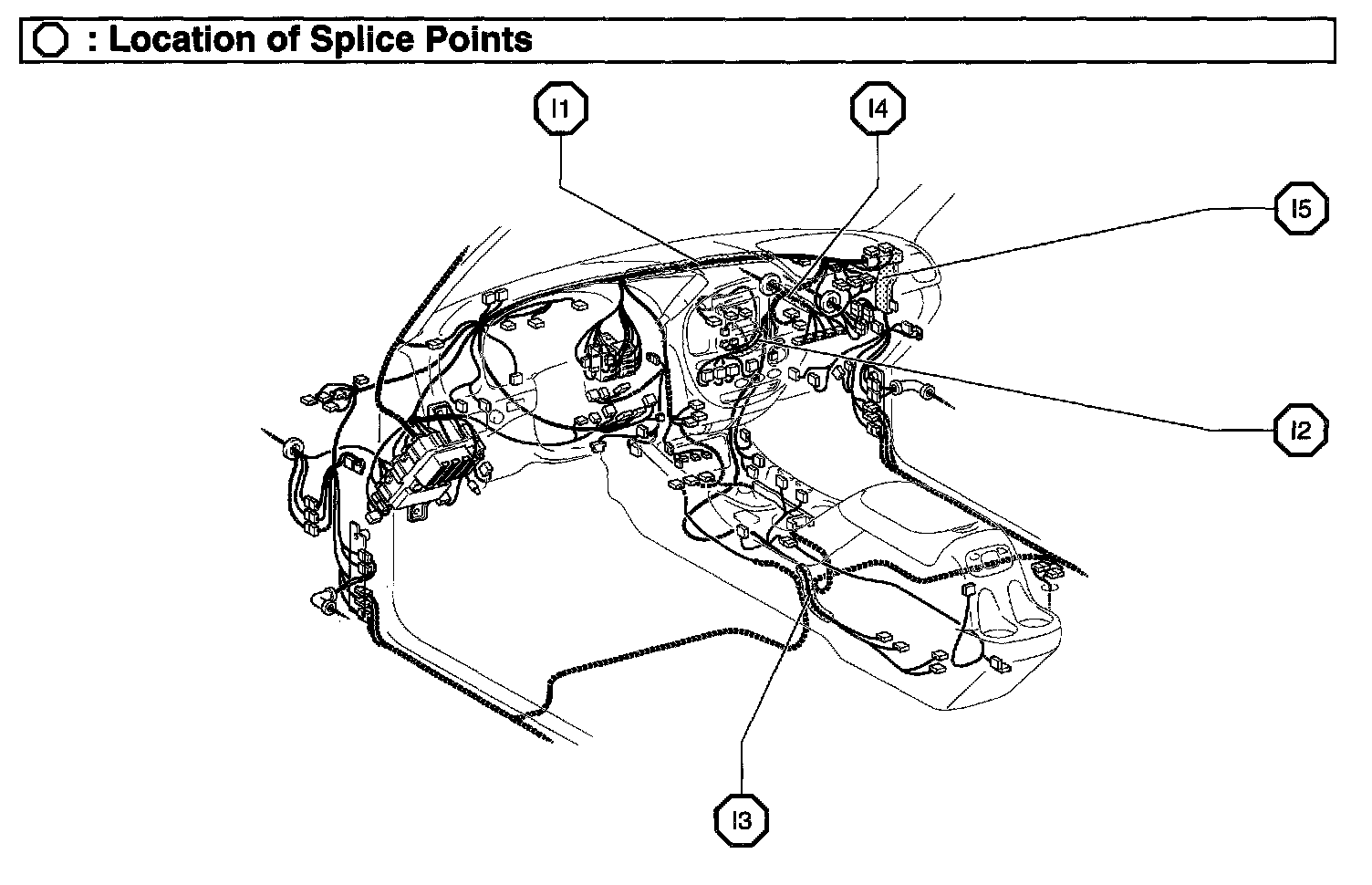 : Location of Splice Points

I1

I4

I5

I2

I3